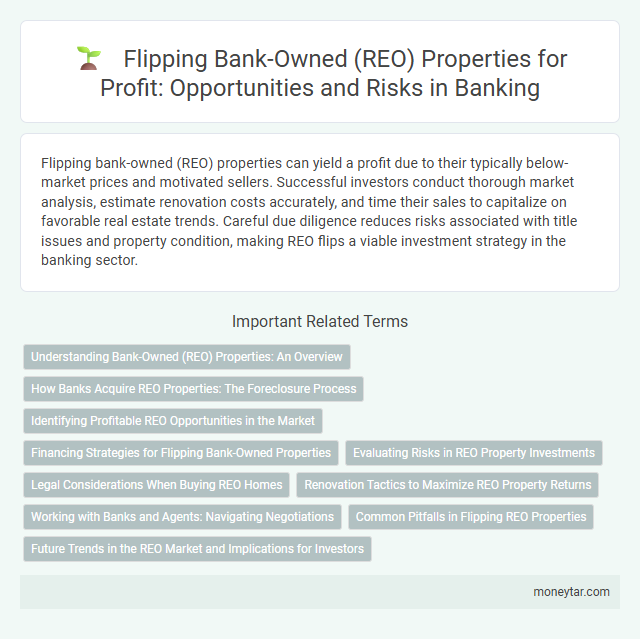 Flipping Bank-Owned (REO) Properties for Profit: Opportunities and Risks in Banking

Flipping bank-owned (REO) properties can yield a profit due to their typically below-market prices and motivated sellers. Successful investors conduct thorough market analysis, estimate renovation costs accurately, and time their sales to capitalize on favorable real estate trends. Careful due diligence reduces risks associated with title issues and property condition, making REO flips a viable investment strategy in the banking sector.

Important Related Terms

Understanding Bank-Owned (REO) Properties: An Overview

How Banks Acquire REO Properties: The Foreclosure Process

Identifying Profitable REO Opportunities in the Market

Financing Strategies for Flipping Bank-Owned Properties

Evaluating Risks in REO Property Investments

Legal Considerations When Buying REO Homes

Renovation Tactics to Maximize REO Property Returns

Working with Banks and Agents: Navigating Negotiations

Common Pitfalls in Flipping REO Properties

Future Trends in the REO Market and Implications for Investors

moneytar.com