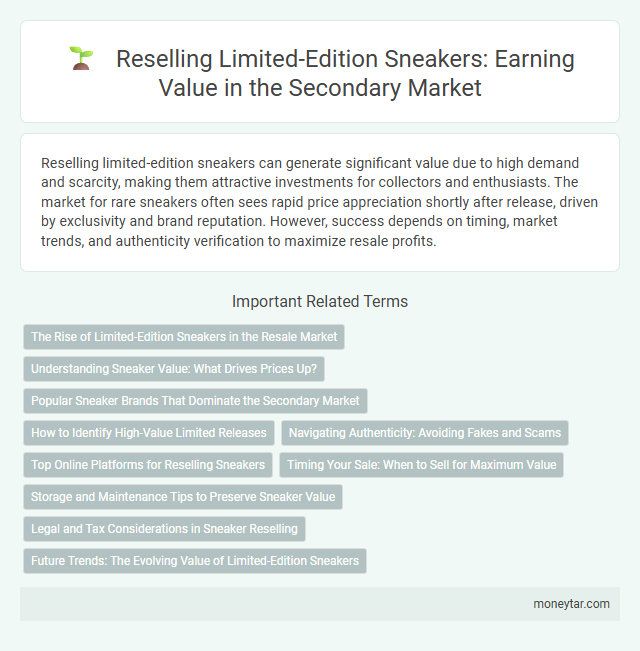 Reselling Limited-Edition Sneakers: Earning Value in the Secondary Market

Reselling limited-edition sneakers can generate significant value due to high demand and scarcity, making them attractive investments for collectors and enthusiasts. The market for rare sneakers often sees rapid price appreciation shortly after release, driven by exclusivity and brand reputation. However, success depends on timing, market trends, and authenticity verification to maximize resale profits.

Important Related Terms

The Rise of Limited-Edition Sneakers in the Resale Market

Understanding Sneaker Value: What Drives Prices Up?

Popular Sneaker Brands That Dominate the Secondary Market

How to Identify High-Value Limited Releases

Navigating Authenticity: Avoiding Fakes and Scams

Top Online Platforms for Reselling Sneakers

Timing Your Sale: When to Sell for Maximum Value

Storage and Maintenance Tips to Preserve Sneaker Value

Legal and Tax Considerations in Sneaker Reselling

Future Trends: The Evolving Value of Limited-Edition Sneakers

moneytar.com