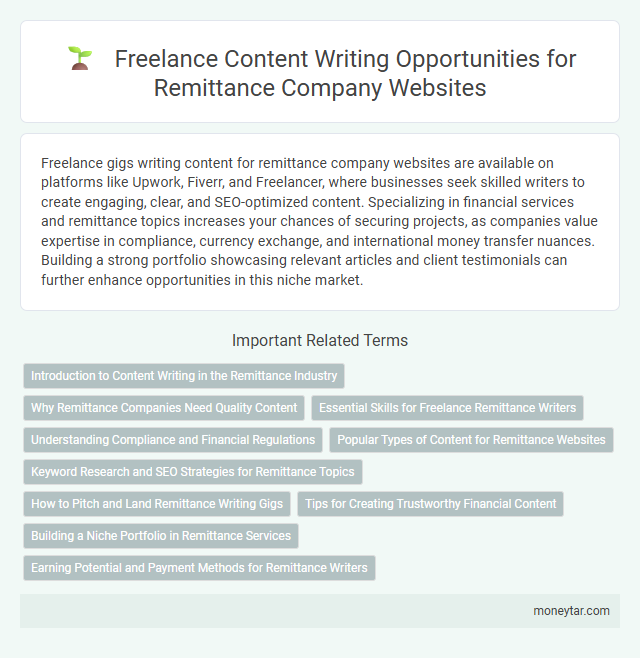 Freelance Content Writing Opportunities for Remittance Company Websites

Freelance gigs writing content for remittance company websites are available on platforms like Upwork, Fiverr, and Freelancer, where businesses seek skilled writers to create engaging, clear, and SEO-optimized content. Specializing in financial services and remittance topics increases your chances of securing projects, as companies value expertise in compliance, currency exchange, and international money transfer nuances. Building a strong portfolio showcasing relevant articles and client testimonials can further enhance opportunities in this niche market.

Important Related Terms

Introduction to Content Writing in the Remittance Industry

Why Remittance Companies Need Quality Content

Essential Skills for Freelance Remittance Writers

Understanding Compliance and Financial Regulations

Popular Types of Content for Remittance Websites

Keyword Research and SEO Strategies for Remittance Topics

How to Pitch and Land Remittance Writing Gigs

Tips for Creating Trustworthy Financial Content

Building a Niche Portfolio in Remittance Services

Earning Potential and Payment Methods for Remittance Writers

moneytar.com