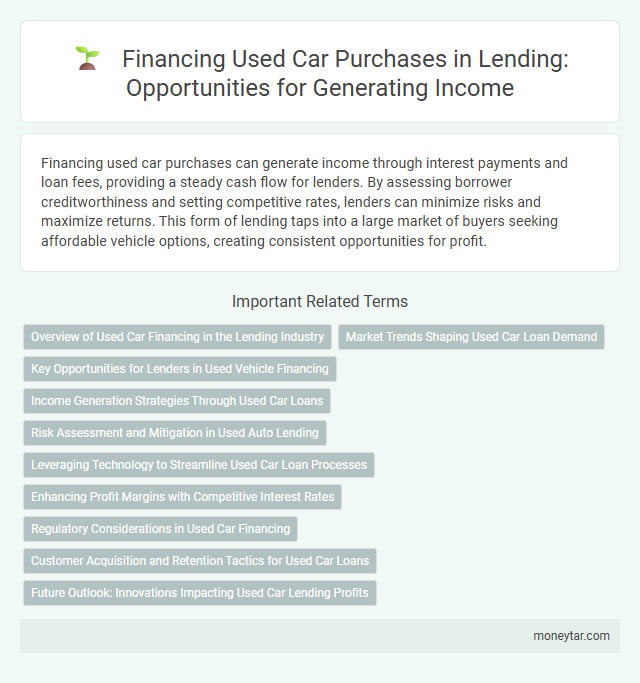 Financing Used Car Purchases in Lending: Opportunities for Generating Income

Financing used car purchases can generate income through interest payments and loan fees, providing a steady cash flow for lenders. By assessing borrower creditworthiness and setting competitive rates, lenders can minimize risks and maximize returns. This form of lending taps into a large market of buyers seeking affordable vehicle options, creating consistent opportunities for profit.

Important Related Terms

Overview of Used Car Financing in the Lending Industry

Market Trends Shaping Used Car Loan Demand

Key Opportunities for Lenders in Used Vehicle Financing

Income Generation Strategies Through Used Car Loans

Risk Assessment and Mitigation in Used Auto Lending

Leveraging Technology to Streamline Used Car Loan Processes

Enhancing Profit Margins with Competitive Interest Rates

Regulatory Considerations in Used Car Financing

Customer Acquisition and Retention Tactics for Used Car Loans

Future Outlook: Innovations Impacting Used Car Lending Profits

moneytar.com