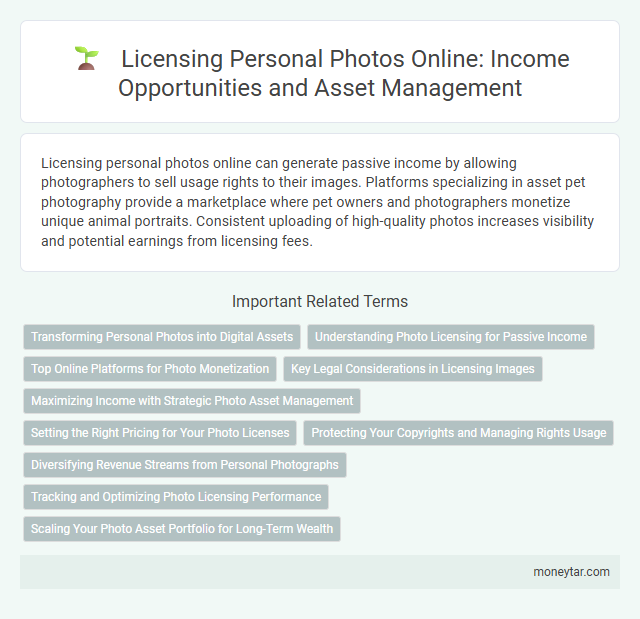 Licensing Personal Photos Online: Income Opportunities and Asset Management

Licensing personal photos online can generate passive income by allowing photographers to sell usage rights to their images. Platforms specializing in asset pet photography provide a marketplace where pet owners and photographers monetize unique animal portraits. Consistent uploading of high-quality photos increases visibility and potential earnings from licensing fees.

Important Related Terms

Transforming Personal Photos into Digital Assets

Understanding Photo Licensing for Passive Income

Top Online Platforms for Photo Monetization

Key Legal Considerations in Licensing Images

Maximizing Income with Strategic Photo Asset Management

Setting the Right Pricing for Your Photo Licenses

Protecting Your Copyrights and Managing Rights Usage

Diversifying Revenue Streams from Personal Photographs

Tracking and Optimizing Photo Licensing Performance

Scaling Your Photo Asset Portfolio for Long-Term Wealth

moneytar.com