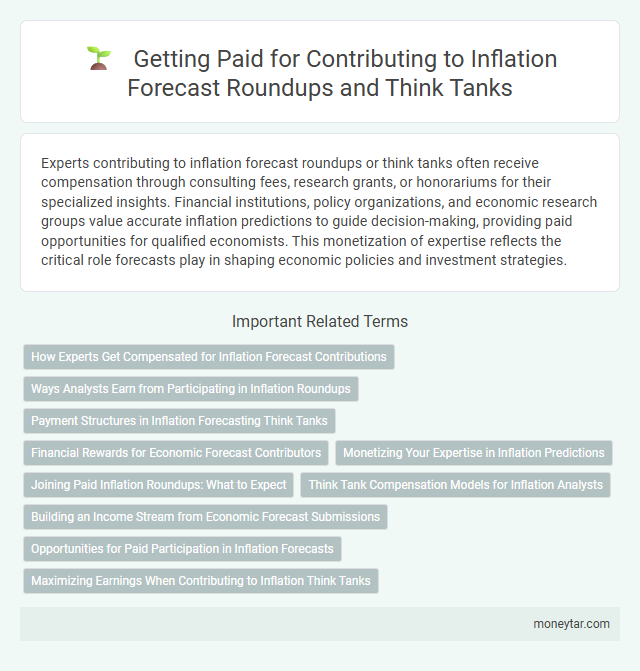 Getting Paid for Contributing to Inflation Forecast Roundups and Think Tanks

Experts contributing to inflation forecast roundups or think tanks often receive compensation through consulting fees, research grants, or honorariums for their specialized insights. Financial institutions, policy organizations, and economic research groups value accurate inflation predictions to guide decision-making, providing paid opportunities for qualified economists. This monetization of expertise reflects the critical role forecasts play in shaping economic policies and investment strategies.

Important Related Terms

How Experts Get Compensated for Inflation Forecast Contributions

Ways Analysts Earn from Participating in Inflation Roundups

Payment Structures in Inflation Forecasting Think Tanks

Financial Rewards for Economic Forecast Contributors

Monetizing Your Expertise in Inflation Predictions

Joining Paid Inflation Roundups: What to Expect

Think Tank Compensation Models for Inflation Analysts

Building an Income Stream from Economic Forecast Submissions

Opportunities for Paid Participation in Inflation Forecasts

Maximizing Earnings When Contributing to Inflation Think Tanks

moneytar.com