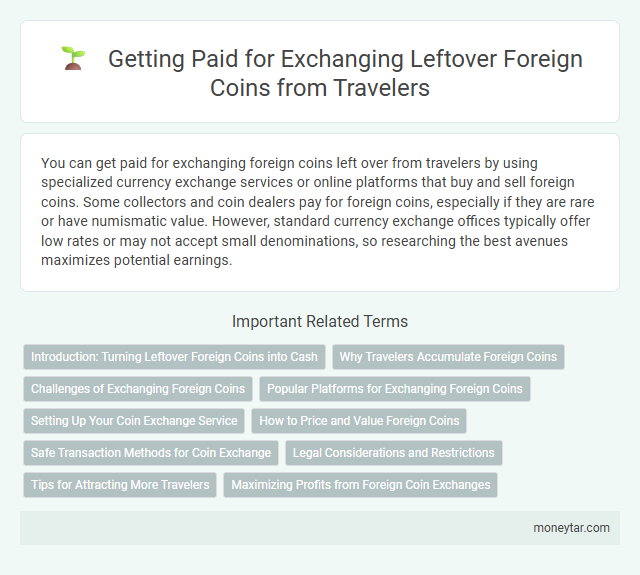 Getting Paid for Exchanging Leftover Foreign Coins from Travelers

You can get paid for exchanging foreign coins left over from travelers by using specialized currency exchange services or online platforms that buy and sell foreign coins. Some collectors and coin dealers pay for foreign coins, especially if they are rare or have numismatic value. However, standard currency exchange offices typically offer low rates or may not accept small denominations, so researching the best avenues maximizes potential earnings.

Important Related Terms

Introduction: Turning Leftover Foreign Coins into Cash

Why Travelers Accumulate Foreign Coins

Challenges of Exchanging Foreign Coins

Popular Platforms for Exchanging Foreign Coins

Setting Up Your Coin Exchange Service

How to Price and Value Foreign Coins

Safe Transaction Methods for Coin Exchange

Legal Considerations and Restrictions

Tips for Attracting More Travelers

Maximizing Profits from Foreign Coin Exchanges

moneytar.com