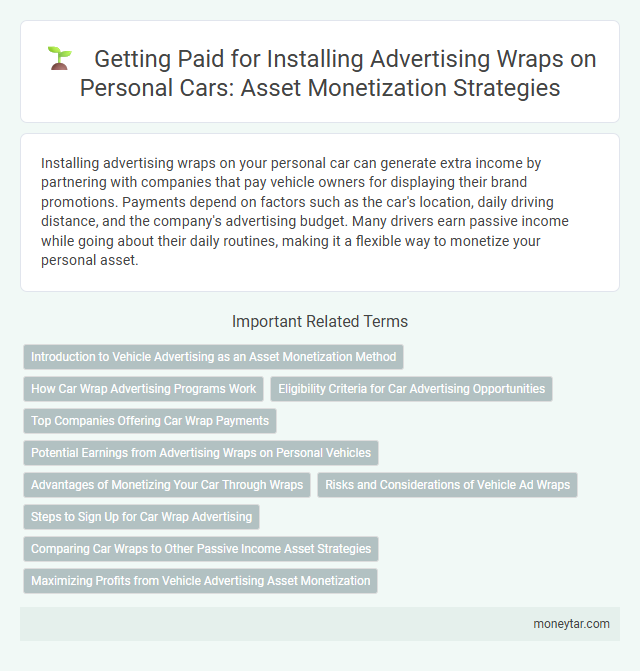 Getting Paid for Installing Advertising Wraps on Personal Cars: Asset Monetization Strategies

Installing advertising wraps on your personal car can generate extra income by partnering with companies that pay vehicle owners for displaying their brand promotions. Payments depend on factors such as the car's location, daily driving distance, and the company's advertising budget. Many drivers earn passive income while going about their daily routines, making it a flexible way to monetize your personal asset.

Important Related Terms

Introduction to Vehicle Advertising as an Asset Monetization Method

How Car Wrap Advertising Programs Work

Eligibility Criteria for Car Advertising Opportunities

Top Companies Offering Car Wrap Payments

Potential Earnings from Advertising Wraps on Personal Vehicles

Advantages of Monetizing Your Car Through Wraps

Risks and Considerations of Vehicle Ad Wraps

Steps to Sign Up for Car Wrap Advertising

Comparing Car Wraps to Other Passive Income Asset Strategies

Maximizing Profits from Vehicle Advertising Asset Monetization

moneytar.com