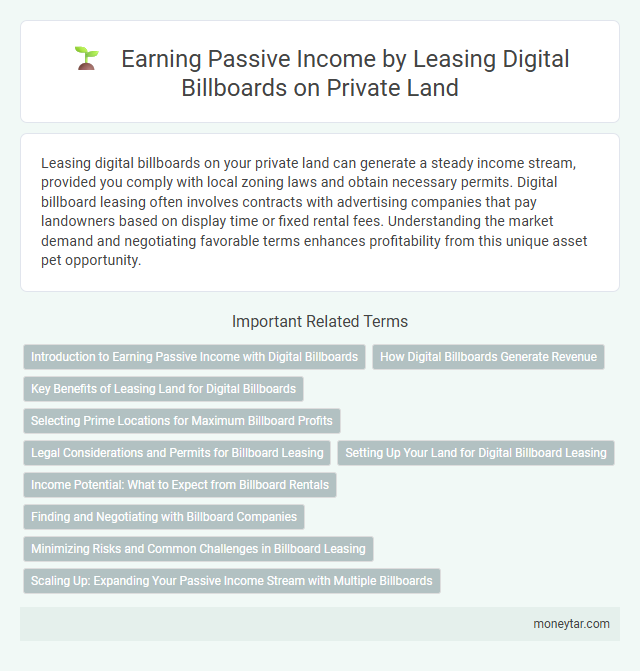 Earning Passive Income by Leasing Digital Billboards on Private Land

Leasing digital billboards on your private land can generate a steady income stream, provided you comply with local zoning laws and obtain necessary permits. Digital billboard leasing often involves contracts with advertising companies that pay landowners based on display time or fixed rental fees. Understanding the market demand and negotiating favorable terms enhances profitability from this unique asset pet opportunity.

Important Related Terms

Introduction to Earning Passive Income with Digital Billboards

How Digital Billboards Generate Revenue

Key Benefits of Leasing Land for Digital Billboards

Selecting Prime Locations for Maximum Billboard Profits

Legal Considerations and Permits for Billboard Leasing

Setting Up Your Land for Digital Billboard Leasing

Income Potential: What to Expect from Billboard Rentals

Finding and Negotiating with Billboard Companies

Minimizing Risks and Common Challenges in Billboard Leasing

Scaling Up: Expanding Your Passive Income Stream with Multiple Billboards

moneytar.com