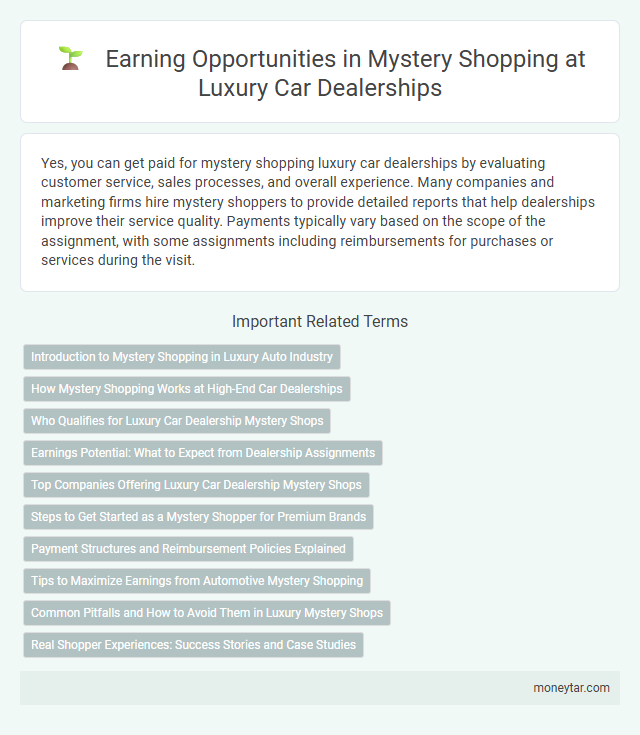 Earning Opportunities in Mystery Shopping at Luxury Car Dealerships

Yes, you can get paid for mystery shopping luxury car dealerships by evaluating customer service, sales processes, and overall experience. Many companies and marketing firms hire mystery shoppers to provide detailed reports that help dealerships improve their service quality. Payments typically vary based on the scope of the assignment, with some assignments including reimbursements for purchases or services during the visit.

Important Related Terms

Introduction to Mystery Shopping in Luxury Auto Industry

How Mystery Shopping Works at High-End Car Dealerships

Who Qualifies for Luxury Car Dealership Mystery Shops

Earnings Potential: What to Expect from Dealership Assignments

Top Companies Offering Luxury Car Dealership Mystery Shops

Steps to Get Started as a Mystery Shopper for Premium Brands

Payment Structures and Reimbursement Policies Explained

Tips to Maximize Earnings from Automotive Mystery Shopping

Common Pitfalls and How to Avoid Them in Luxury Mystery Shops

Real Shopper Experiences: Success Stories and Case Studies

moneytar.com