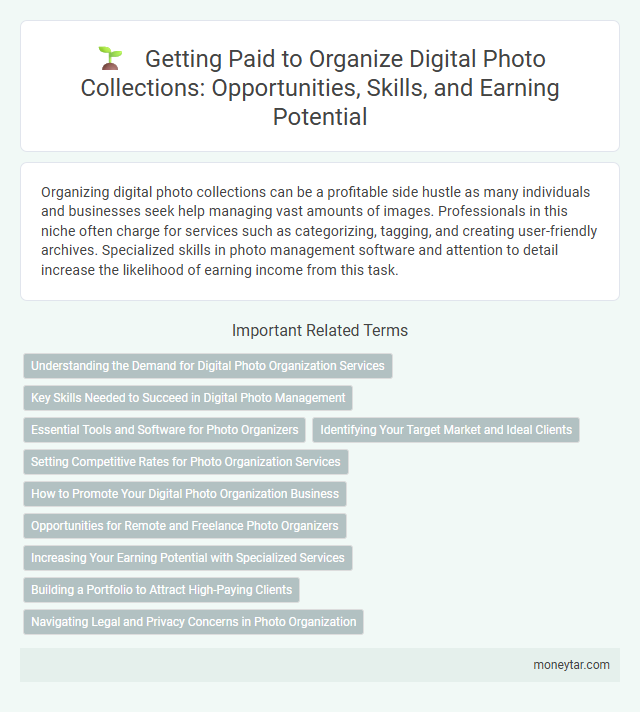 Getting Paid to Organize Digital Photo Collections: Opportunities, Skills, and Earning Potential

Organizing digital photo collections can be a profitable side hustle as many individuals and businesses seek help managing vast amounts of images. Professionals in this niche often charge for services such as categorizing, tagging, and creating user-friendly archives. Specialized skills in photo management software and attention to detail increase the likelihood of earning income from this task.

Important Related Terms

Understanding the Demand for Digital Photo Organization Services

Key Skills Needed to Succeed in Digital Photo Management

Essential Tools and Software for Photo Organizers

Identifying Your Target Market and Ideal Clients

Setting Competitive Rates for Photo Organization Services

How to Promote Your Digital Photo Organization Business

Opportunities for Remote and Freelance Photo Organizers

Increasing Your Earning Potential with Specialized Services

Building a Portfolio to Attract High-Paying Clients

Navigating Legal and Privacy Concerns in Photo Organization

moneytar.com