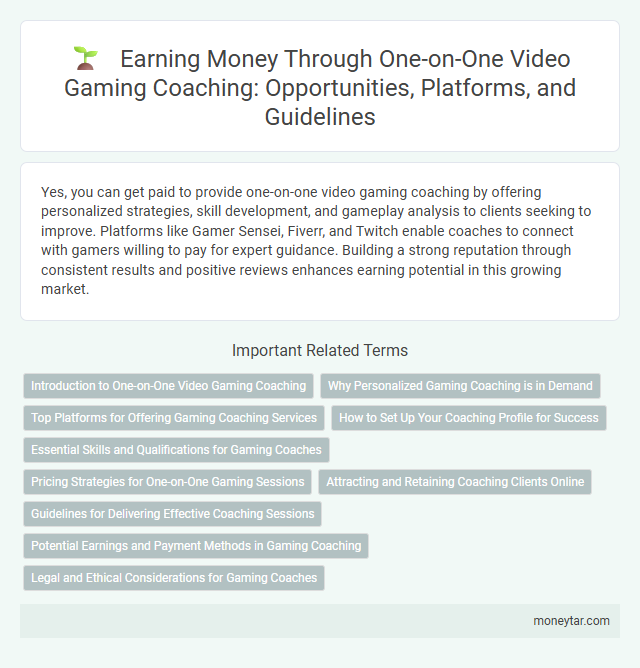 Earning Money Through One-on-One Video Gaming Coaching: Opportunities, Platforms, and Guidelines

Yes, you can get paid to provide one-on-one video gaming coaching by offering personalized strategies, skill development, and gameplay analysis to clients seeking to improve. Platforms like Gamer Sensei, Fiverr, and Twitch enable coaches to connect with gamers willing to pay for expert guidance. Building a strong reputation through consistent results and positive reviews enhances earning potential in this growing market.

Important Related Terms

Introduction to One-on-One Video Gaming Coaching

Why Personalized Gaming Coaching is in Demand

Top Platforms for Offering Gaming Coaching Services

How to Set Up Your Coaching Profile for Success

Essential Skills and Qualifications for Gaming Coaches

Pricing Strategies for One-on-One Gaming Sessions

Attracting and Retaining Coaching Clients Online

Guidelines for Delivering Effective Coaching Sessions

Potential Earnings and Payment Methods in Gaming Coaching

Legal and Ethical Considerations for Gaming Coaches

moneytar.com