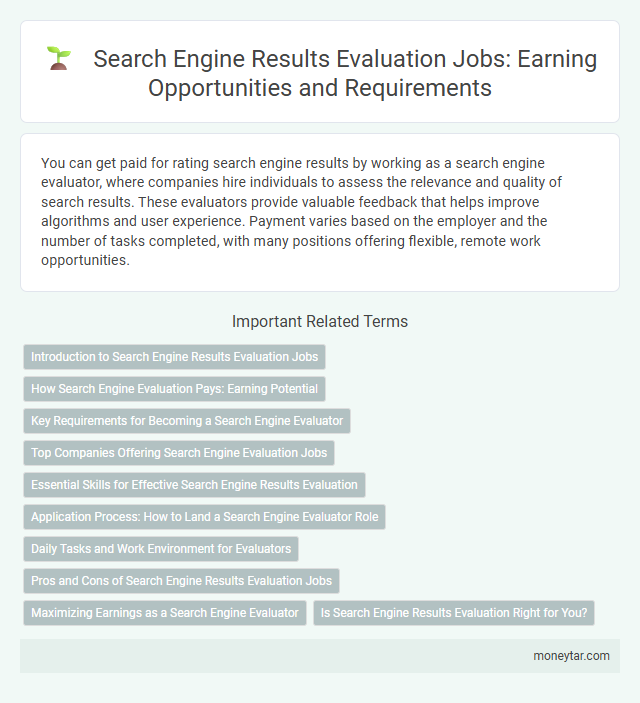 Search Engine Results Evaluation Jobs: Earning Opportunities and Requirements

You can get paid for rating search engine results by working as a search engine evaluator, where companies hire individuals to assess the relevance and quality of search results. These evaluators provide valuable feedback that helps improve algorithms and user experience. Payment varies based on the employer and the number of tasks completed, with many positions offering flexible, remote work opportunities.

Important Related Terms

Introduction to Search Engine Results Evaluation Jobs

How Search Engine Evaluation Pays: Earning Potential

Key Requirements for Becoming a Search Engine Evaluator

Top Companies Offering Search Engine Evaluation Jobs

Essential Skills for Effective Search Engine Results Evaluation

Application Process: How to Land a Search Engine Evaluator Role

Daily Tasks and Work Environment for Evaluators

Pros and Cons of Search Engine Results Evaluation Jobs

Maximizing Earnings as a Search Engine Evaluator

Is Search Engine Results Evaluation Right for You?

moneytar.com