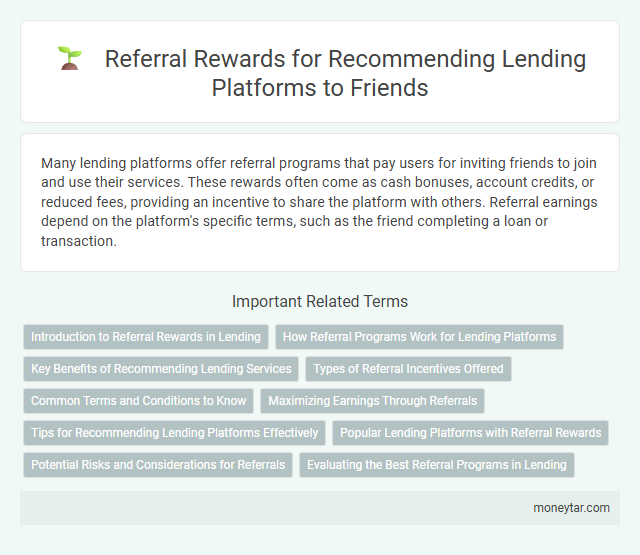 Referral Rewards for Recommending Lending Platforms to Friends

Many lending platforms offer referral programs that pay users for inviting friends to join and use their services. These rewards often come as cash bonuses, account credits, or reduced fees, providing an incentive to share the platform with others. Referral earnings depend on the platform's specific terms, such as the friend completing a loan or transaction.

Important Related Terms

Introduction to Referral Rewards in Lending

How Referral Programs Work for Lending Platforms

Key Benefits of Recommending Lending Services

Types of Referral Incentives Offered

Common Terms and Conditions to Know

Maximizing Earnings Through Referrals

Tips for Recommending Lending Platforms Effectively

Popular Lending Platforms with Referral Rewards

Potential Risks and Considerations for Referrals

Evaluating the Best Referral Programs in Lending

moneytar.com