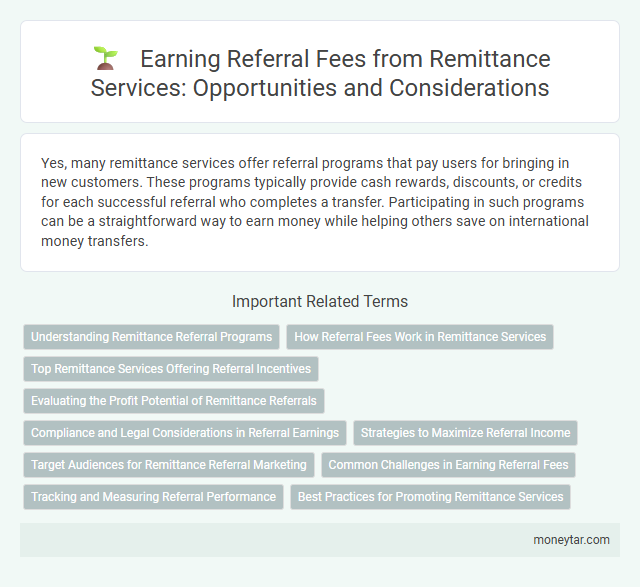 Earning Referral Fees from Remittance Services: Opportunities and Considerations

Yes, many remittance services offer referral programs that pay users for bringing in new customers. These programs typically provide cash rewards, discounts, or credits for each successful referral who completes a transfer. Participating in such programs can be a straightforward way to earn money while helping others save on international money transfers.

Important Related Terms

Understanding Remittance Referral Programs

How Referral Fees Work in Remittance Services

Top Remittance Services Offering Referral Incentives

Evaluating the Profit Potential of Remittance Referrals

Compliance and Legal Considerations in Referral Earnings

Strategies to Maximize Referral Income

Target Audiences for Remittance Referral Marketing

Common Challenges in Earning Referral Fees

Tracking and Measuring Referral Performance

Best Practices for Promoting Remittance Services

moneytar.com