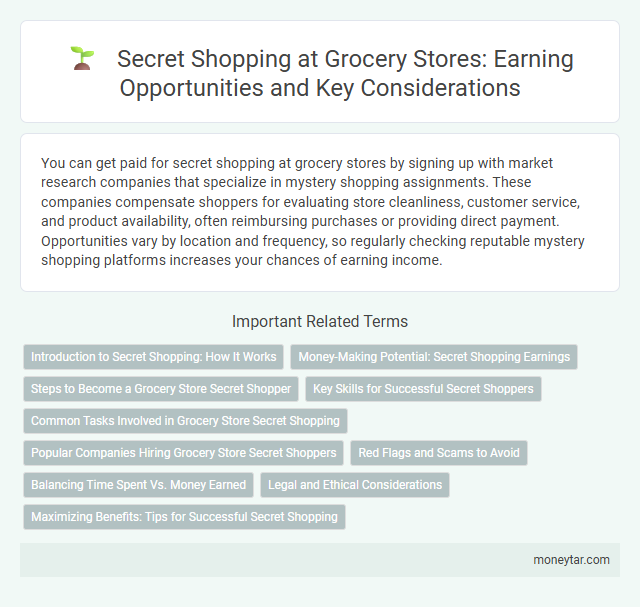 Secret Shopping at Grocery Stores: Earning Opportunities and Key Considerations

You can get paid for secret shopping at grocery stores by signing up with market research companies that specialize in mystery shopping assignments. These companies compensate shoppers for evaluating store cleanliness, customer service, and product availability, often reimbursing purchases or providing direct payment. Opportunities vary by location and frequency, so regularly checking reputable mystery shopping platforms increases your chances of earning income.

Important Related Terms

Introduction to Secret Shopping: How It Works

Money-Making Potential: Secret Shopping Earnings

Steps to Become a Grocery Store Secret Shopper

Key Skills for Successful Secret Shoppers

Common Tasks Involved in Grocery Store Secret Shopping

Popular Companies Hiring Grocery Store Secret Shoppers

Red Flags and Scams to Avoid

Balancing Time Spent Vs. Money Earned

Legal and Ethical Considerations

Maximizing Benefits: Tips for Successful Secret Shopping

moneytar.com