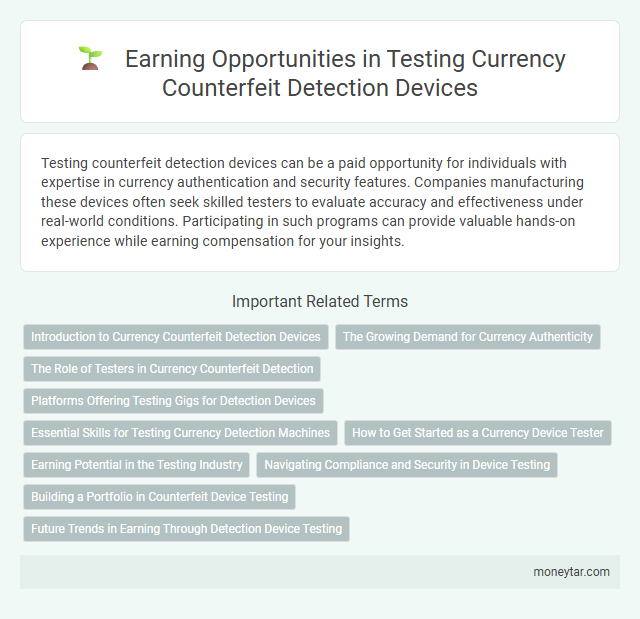 Earning Opportunities in Testing Currency Counterfeit Detection Devices

Testing counterfeit detection devices can be a paid opportunity for individuals with expertise in currency authentication and security features. Companies manufacturing these devices often seek skilled testers to evaluate accuracy and effectiveness under real-world conditions. Participating in such programs can provide valuable hands-on experience while earning compensation for your insights.

Important Related Terms

Introduction to Currency Counterfeit Detection Devices

The Growing Demand for Currency Authenticity

The Role of Testers in Currency Counterfeit Detection

Platforms Offering Testing Gigs for Detection Devices

Essential Skills for Testing Currency Detection Machines

How to Get Started as a Currency Device Tester

Earning Potential in the Testing Industry

Navigating Compliance and Security in Device Testing

Building a Portfolio in Counterfeit Device Testing

Future Trends in Earning Through Detection Device Testing

moneytar.com