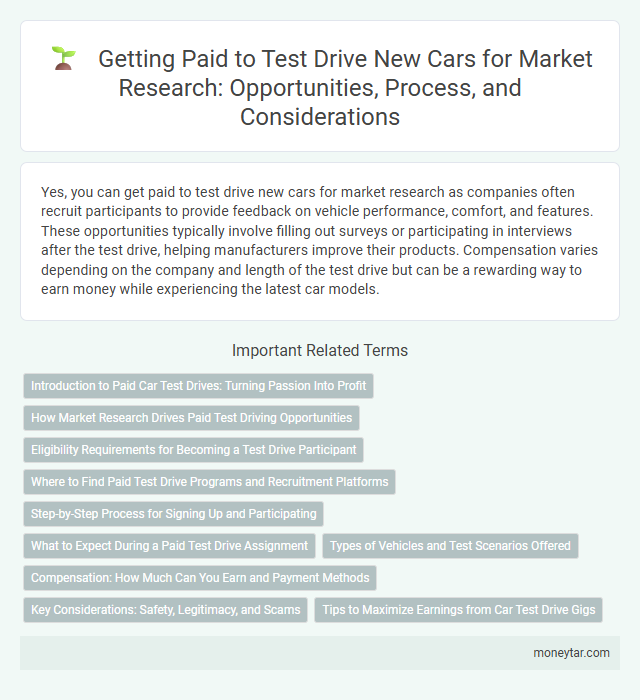 Getting Paid to Test Drive New Cars for Market Research: Opportunities, Process, and Considerations

Yes, you can get paid to test drive new cars for market research as companies often recruit participants to provide feedback on vehicle performance, comfort, and features. These opportunities typically involve filling out surveys or participating in interviews after the test drive, helping manufacturers improve their products. Compensation varies depending on the company and length of the test drive but can be a rewarding way to earn money while experiencing the latest car models.

Important Related Terms

Introduction to Paid Car Test Drives: Turning Passion Into Profit

How Market Research Drives Paid Test Driving Opportunities

Eligibility Requirements for Becoming a Test Drive Participant

Where to Find Paid Test Drive Programs and Recruitment Platforms

Step-by-Step Process for Signing Up and Participating

What to Expect During a Paid Test Drive Assignment

Types of Vehicles and Test Scenarios Offered

Compensation: How Much Can You Earn and Payment Methods

Key Considerations: Safety, Legitimacy, and Scams

Tips to Maximize Earnings from Car Test Drive Gigs

moneytar.com