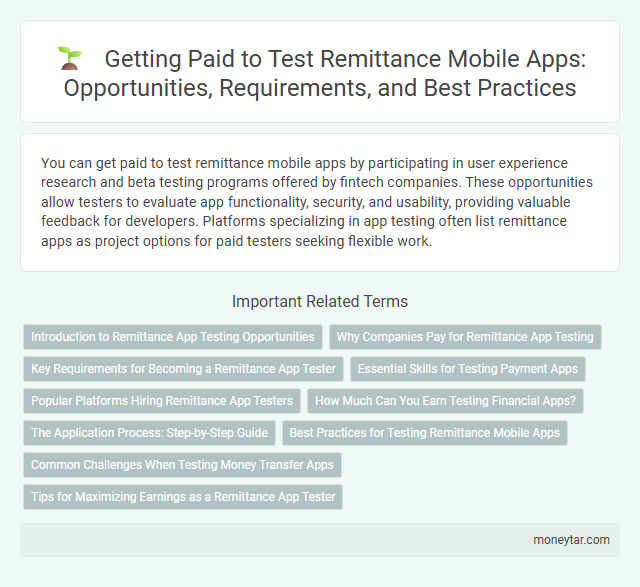 Getting Paid to Test Remittance Mobile Apps: Opportunities, Requirements, and Best Practices

You can get paid to test remittance mobile apps by participating in user experience research and beta testing programs offered by fintech companies. These opportunities allow testers to evaluate app functionality, security, and usability, providing valuable feedback for developers. Platforms specializing in app testing often list remittance apps as project options for paid testers seeking flexible work.

Important Related Terms

Introduction to Remittance App Testing Opportunities

Why Companies Pay for Remittance App Testing

Key Requirements for Becoming a Remittance App Tester

Essential Skills for Testing Payment Apps

Popular Platforms Hiring Remittance App Testers

How Much Can You Earn Testing Financial Apps?

The Application Process: Step-by-Step Guide

Best Practices for Testing Remittance Mobile Apps

Common Challenges When Testing Money Transfer Apps

Tips for Maximizing Earnings as a Remittance App Tester

moneytar.com