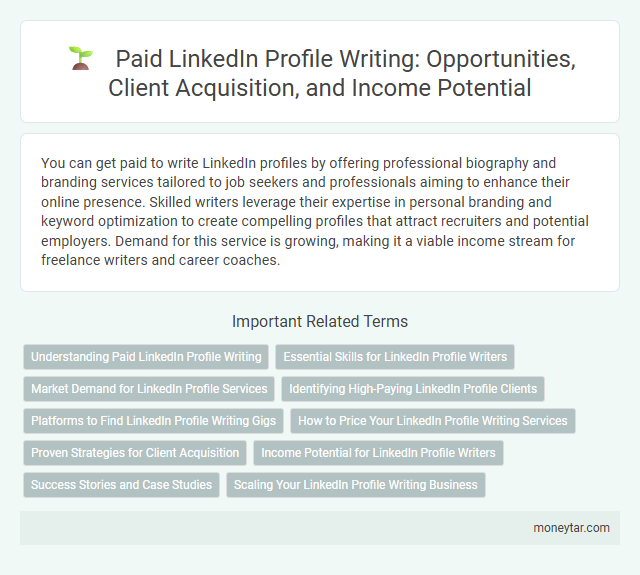 Paid LinkedIn Profile Writing: Opportunities, Client Acquisition, and Income Potential

You can get paid to write LinkedIn profiles by offering professional biography and branding services tailored to job seekers and professionals aiming to enhance their online presence. Skilled writers leverage their expertise in personal branding and keyword optimization to create compelling profiles that attract recruiters and potential employers. Demand for this service is growing, making it a viable income stream for freelance writers and career coaches.

Important Related Terms

Understanding Paid LinkedIn Profile Writing
Essential Skills for LinkedIn Profile Writers
Market Demand for LinkedIn Profile Services
Identifying High-Paying LinkedIn Profile Clients
Platforms to Find LinkedIn Profile Writing Gigs
How to Price Your LinkedIn Profile Writing Services
Proven Strategies for Client Acquisition
Income Potential for LinkedIn Profile Writers
Success Stories and Case Studies
Scaling Your LinkedIn Profile Writing Business

moneytar.com