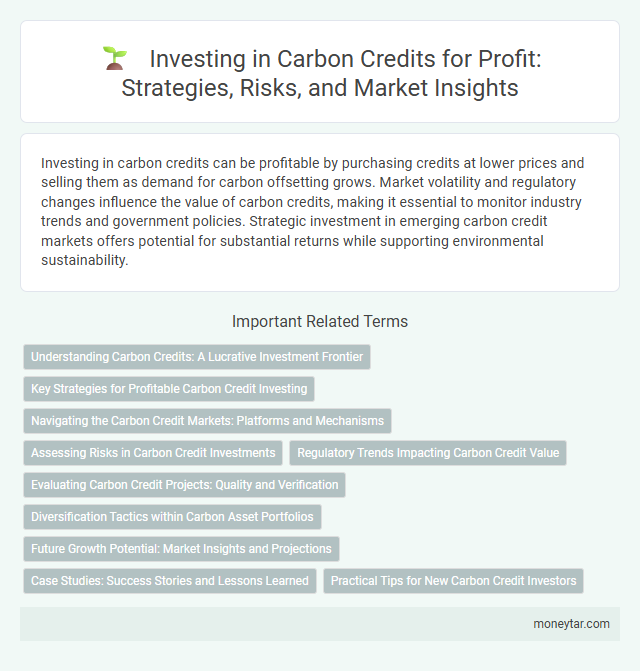 Investing in Carbon Credits for Profit: Strategies, Risks, and Market Insights

Investing in carbon credits can be profitable by purchasing credits at lower prices and selling them as demand for carbon offsetting grows. Market volatility and regulatory changes influence the value of carbon credits, making it essential to monitor industry trends and government policies. Strategic investment in emerging carbon credit markets offers potential for substantial returns while supporting environmental sustainability.

Important Related Terms

Understanding Carbon Credits: A Lucrative Investment Frontier

Key Strategies for Profitable Carbon Credit Investing

Navigating the Carbon Credit Markets: Platforms and Mechanisms

Assessing Risks in Carbon Credit Investments

Regulatory Trends Impacting Carbon Credit Value

Evaluating Carbon Credit Projects: Quality and Verification

Diversification Tactics within Carbon Asset Portfolios

Future Growth Potential: Market Insights and Projections

Case Studies: Success Stories and Lessons Learned

Practical Tips for New Carbon Credit Investors

moneytar.com