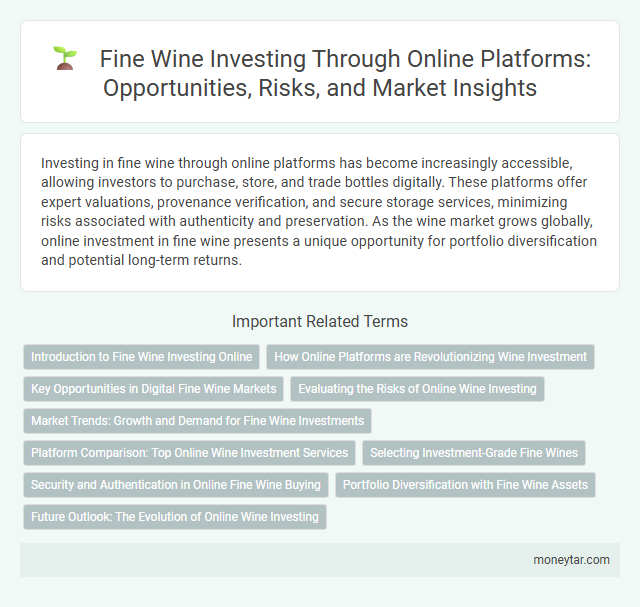 Fine Wine Investing Through Online Platforms: Opportunities, Risks, and Market Insights

Investing in fine wine through online platforms has become increasingly accessible, allowing investors to purchase, store, and trade bottles digitally. These platforms offer expert valuations, provenance verification, and secure storage services, minimizing risks associated with authenticity and preservation. As the wine market grows globally, online investment in fine wine presents a unique opportunity for portfolio diversification and potential long-term returns.

Important Related Terms

Introduction to Fine Wine Investing Online

How Online Platforms are Revolutionizing Wine Investment

Key Opportunities in Digital Fine Wine Markets

Evaluating the Risks of Online Wine Investing

Market Trends: Growth and Demand for Fine Wine Investments

Platform Comparison: Top Online Wine Investment Services

Selecting Investment-Grade Fine Wines

Security and Authentication in Online Fine Wine Buying

Portfolio Diversification with Fine Wine Assets

Future Outlook: The Evolution of Online Wine Investing

moneytar.com