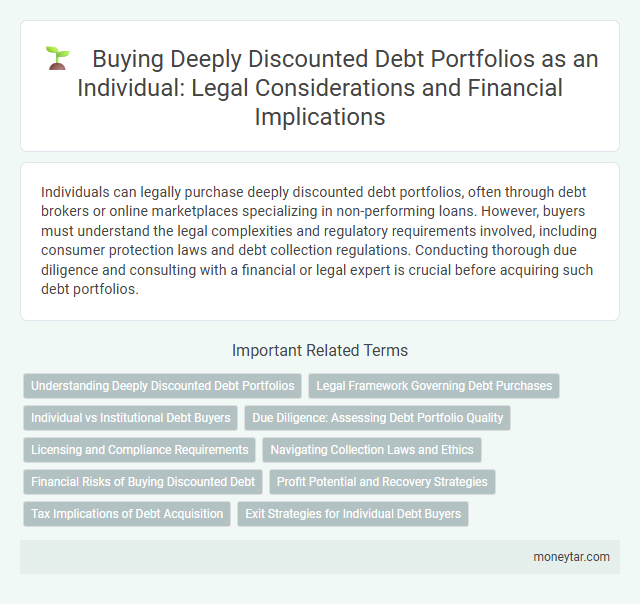 Buying Deeply Discounted Debt Portfolios as an Individual: Legal Considerations and Financial Implications

Individuals can legally purchase deeply discounted debt portfolios, often through debt brokers or online marketplaces specializing in non-performing loans. However, buyers must understand the legal complexities and regulatory requirements involved, including consumer protection laws and debt collection regulations. Conducting thorough due diligence and consulting with a financial or legal expert is crucial before acquiring such debt portfolios.

Important Related Terms

Understanding Deeply Discounted Debt Portfolios
Legal Framework Governing Debt Purchases
Individual vs Institutional Debt Buyers
Due Diligence: Assessing Debt Portfolio Quality
Licensing and Compliance Requirements
Navigating Collection Laws and Ethics
Financial Risks of Buying Discounted Debt
Profit Potential and Recovery Strategies
Tax Implications of Debt Acquisition
Exit Strategies for Individual Debt Buyers

moneytar.com