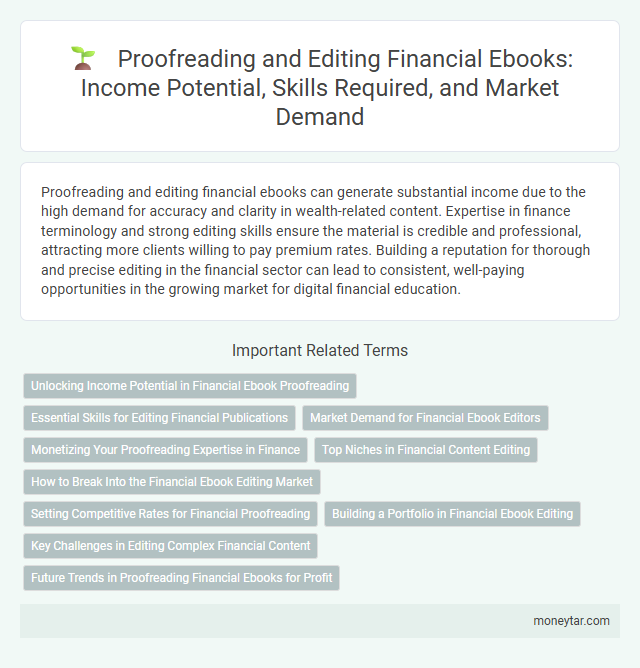 Proofreading and Editing Financial Ebooks: Income Potential, Skills Required, and Market Demand

Proofreading and editing financial ebooks can generate substantial income due to the high demand for accuracy and clarity in wealth-related content. Expertise in finance terminology and strong editing skills ensure the material is credible and professional, attracting more clients willing to pay premium rates. Building a reputation for thorough and precise editing in the financial sector can lead to consistent, well-paying opportunities in the growing market for digital financial education.

Important Related Terms

Unlocking Income Potential in Financial Ebook Proofreading

Essential Skills for Editing Financial Publications

Market Demand for Financial Ebook Editors

Monetizing Your Proofreading Expertise in Finance

Top Niches in Financial Content Editing

How to Break Into the Financial Ebook Editing Market

Setting Competitive Rates for Financial Proofreading

Building a Portfolio in Financial Ebook Editing

Key Challenges in Editing Complex Financial Content

Future Trends in Proofreading Financial Ebooks for Profit

moneytar.com