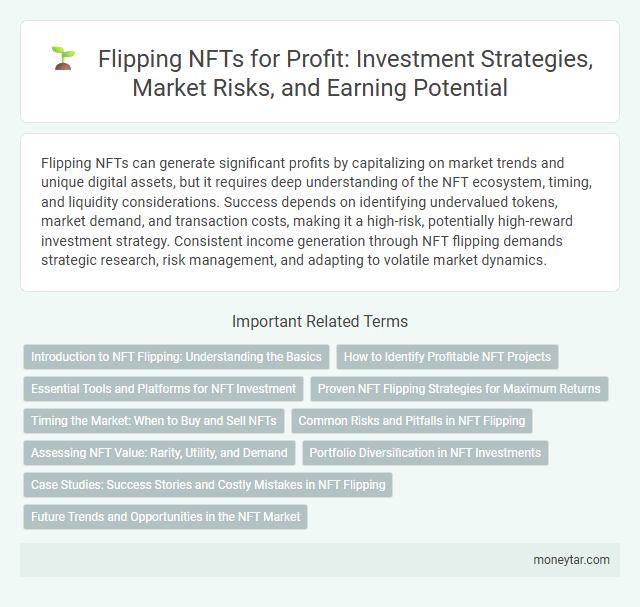 Flipping NFTs for Profit: Investment Strategies, Market Risks, and Earning Potential

Flipping NFTs can generate significant profits by capitalizing on market trends and unique digital assets, but it requires deep understanding of the NFT ecosystem, timing, and liquidity considerations. Success depends on identifying undervalued tokens, market demand, and transaction costs, making it a high-risk, potentially high-reward investment strategy. Consistent income generation through NFT flipping demands strategic research, risk management, and adapting to volatile market dynamics.

Important Related Terms

Introduction to NFT Flipping: Understanding the Basics

How to Identify Profitable NFT Projects

Essential Tools and Platforms for NFT Investment

Proven NFT Flipping Strategies for Maximum Returns

Timing the Market: When to Buy and Sell NFTs

Common Risks and Pitfalls in NFT Flipping

Assessing NFT Value: Rarity, Utility, and Demand

Portfolio Diversification in NFT Investments

Case Studies: Success Stories and Costly Mistakes in NFT Flipping

Future Trends and Opportunities in the NFT Market

moneytar.com