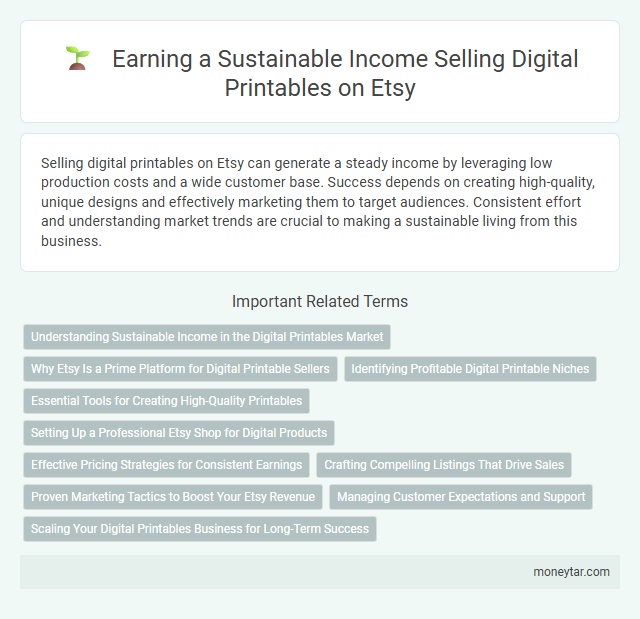 Earning a Sustainable Income Selling Digital Printables on Etsy

Selling digital printables on Etsy can generate a steady income by leveraging low production costs and a wide customer base. Success depends on creating high-quality, unique designs and effectively marketing them to target audiences. Consistent effort and understanding market trends are crucial to making a sustainable living from this business.

Important Related Terms

Understanding Sustainable Income in the Digital Printables Market

Why Etsy Is a Prime Platform for Digital Printable Sellers

Identifying Profitable Digital Printable Niches

Essential Tools for Creating High-Quality Printables

Setting Up a Professional Etsy Shop for Digital Products

Effective Pricing Strategies for Consistent Earnings

Crafting Compelling Listings That Drive Sales

Proven Marketing Tactics to Boost Your Etsy Revenue

Managing Customer Expectations and Support

Scaling Your Digital Printables Business for Long-Term Success

moneytar.com