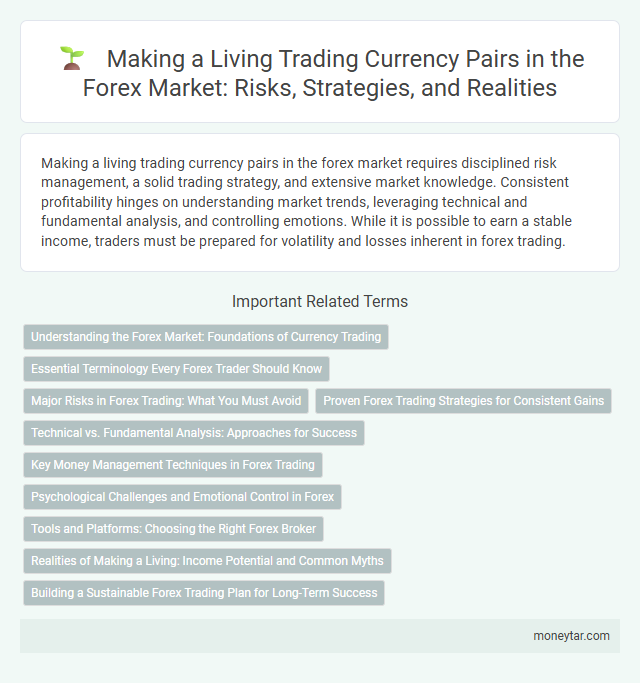 Making a Living Trading Currency Pairs in the Forex Market: Risks, Strategies, and Realities

Making a living trading currency pairs in the forex market requires disciplined risk management, a solid trading strategy, and extensive market knowledge. Consistent profitability hinges on understanding market trends, leveraging technical and fundamental analysis, and controlling emotions. While it is possible to earn a stable income, traders must be prepared for volatility and losses inherent in forex trading.

Important Related Terms

Understanding the Forex Market: Foundations of Currency Trading

Essential Terminology Every Forex Trader Should Know

Major Risks in Forex Trading: What You Must Avoid

Proven Forex Trading Strategies for Consistent Gains

Technical vs. Fundamental Analysis: Approaches for Success

Key Money Management Techniques in Forex Trading

Psychological Challenges and Emotional Control in Forex

Tools and Platforms: Choosing the Right Forex Broker

Realities of Making a Living: Income Potential and Common Myths

Building a Sustainable Forex Trading Plan for Long-Term Success

moneytar.com