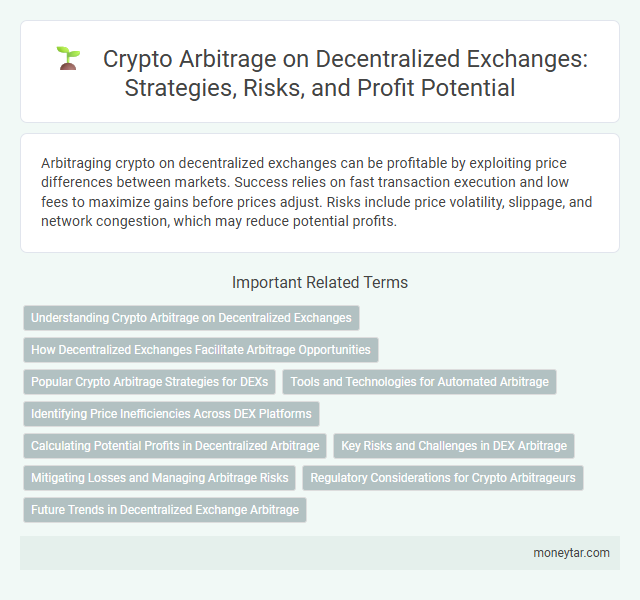 Crypto Arbitrage on Decentralized Exchanges: Strategies, Risks, and Profit Potential

Arbitraging crypto on decentralized exchanges can be profitable by exploiting price differences between markets. Success relies on fast transaction execution and low fees to maximize gains before prices adjust. Risks include price volatility, slippage, and network congestion, which may reduce potential profits.

Important Related Terms

Understanding Crypto Arbitrage on Decentralized Exchanges

How Decentralized Exchanges Facilitate Arbitrage Opportunities

Popular Crypto Arbitrage Strategies for DEXs

Tools and Technologies for Automated Arbitrage

Identifying Price Inefficiencies Across DEX Platforms

Calculating Potential Profits in Decentralized Arbitrage

Key Risks and Challenges in DEX Arbitrage

Mitigating Losses and Managing Arbitrage Risks

Regulatory Considerations for Crypto Arbitrageurs

Future Trends in Decentralized Exchange Arbitrage

moneytar.com