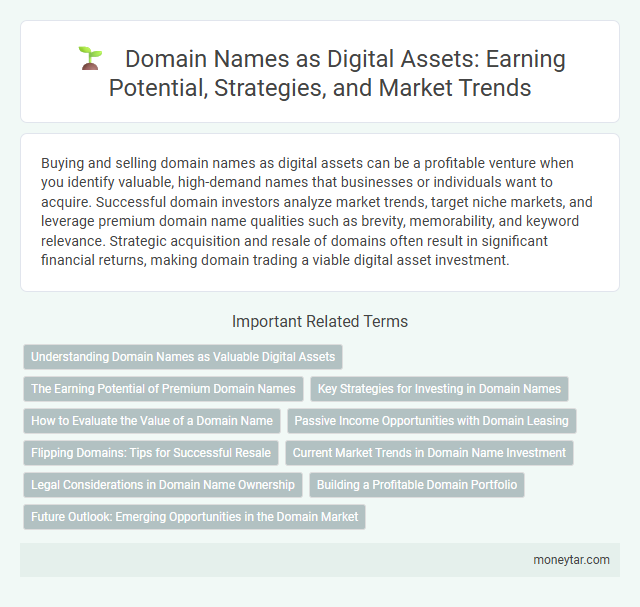 Domain Names as Digital Assets: Earning Potential, Strategies, and Market Trends

Buying and selling domain names as digital assets can be a profitable venture when you identify valuable, high-demand names that businesses or individuals want to acquire. Successful domain investors analyze market trends, target niche markets, and leverage premium domain name qualities such as brevity, memorability, and keyword relevance. Strategic acquisition and resale of domains often result in significant financial returns, making domain trading a viable digital asset investment.

Important Related Terms

Understanding Domain Names as Valuable Digital Assets

The Earning Potential of Premium Domain Names

Key Strategies for Investing in Domain Names

How to Evaluate the Value of a Domain Name

Passive Income Opportunities with Domain Leasing

Flipping Domains: Tips for Successful Resale

Current Market Trends in Domain Name Investment

Legal Considerations in Domain Name Ownership

Building a Profitable Domain Portfolio

Future Outlook: Emerging Opportunities in the Domain Market

moneytar.com