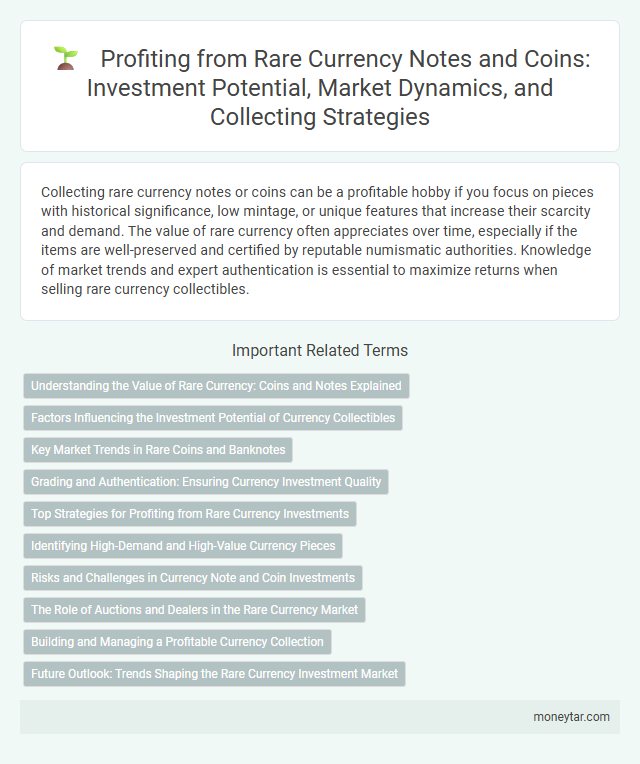 Profiting from Rare Currency Notes and Coins: Investment Potential, Market Dynamics, and Collecting Strategies

Collecting rare currency notes or coins can be a profitable hobby if you focus on pieces with historical significance, low mintage, or unique features that increase their scarcity and demand. The value of rare currency often appreciates over time, especially if the items are well-preserved and certified by reputable numismatic authorities. Knowledge of market trends and expert authentication is essential to maximize returns when selling rare currency collectibles.

Important Related Terms

Understanding the Value of Rare Currency: Coins and Notes Explained

Factors Influencing the Investment Potential of Currency Collectibles

Key Market Trends in Rare Coins and Banknotes

Grading and Authentication: Ensuring Currency Investment Quality

Top Strategies for Profiting from Rare Currency Investments

Identifying High-Demand and High-Value Currency Pieces

Risks and Challenges in Currency Note and Coin Investments

The Role of Auctions and Dealers in the Rare Currency Market

Building and Managing a Profitable Currency Collection

Future Outlook: Trends Shaping the Rare Currency Investment Market

moneytar.com