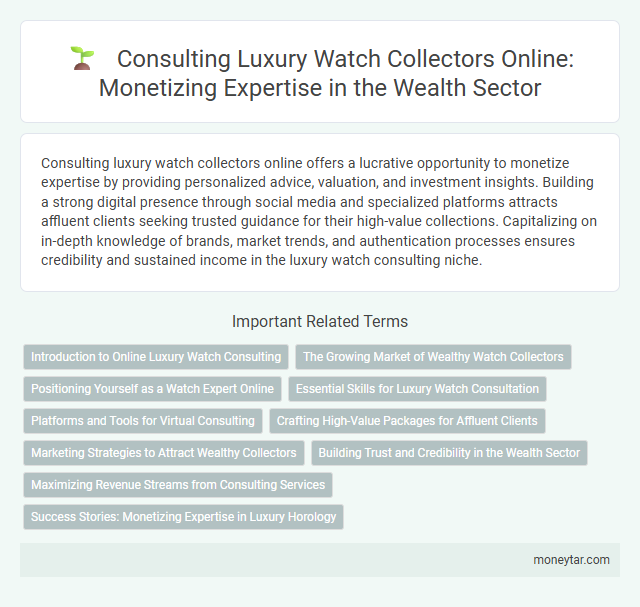 Consulting Luxury Watch Collectors Online: Monetizing Expertise in the Wealth Sector

Consulting luxury watch collectors online offers a lucrative opportunity to monetize expertise by providing personalized advice, valuation, and investment insights. Building a strong digital presence through social media and specialized platforms attracts affluent clients seeking trusted guidance for their high-value collections. Capitalizing on in-depth knowledge of brands, market trends, and authentication processes ensures credibility and sustained income in the luxury watch consulting niche.

Important Related Terms

Introduction to Online Luxury Watch Consulting

The Growing Market of Wealthy Watch Collectors

Positioning Yourself as a Watch Expert Online

Essential Skills for Luxury Watch Consultation

Platforms and Tools for Virtual Consulting

Crafting High-Value Packages for Affluent Clients

Marketing Strategies to Attract Wealthy Collectors

Building Trust and Credibility in the Wealth Sector

Maximizing Revenue Streams from Consulting Services

Success Stories: Monetizing Expertise in Luxury Horology

moneytar.com