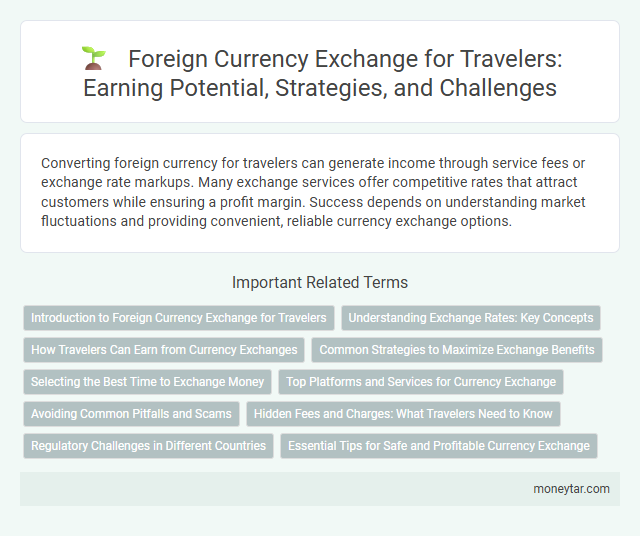 Foreign Currency Exchange for Travelers: Earning Potential, Strategies, and Challenges

Converting foreign currency for travelers can generate income through service fees or exchange rate markups. Many exchange services offer competitive rates that attract customers while ensuring a profit margin. Success depends on understanding market fluctuations and providing convenient, reliable currency exchange options.

Important Related Terms

Introduction to Foreign Currency Exchange for Travelers

Understanding Exchange Rates: Key Concepts

How Travelers Can Earn from Currency Exchanges

Common Strategies to Maximize Exchange Benefits

Selecting the Best Time to Exchange Money

Top Platforms and Services for Currency Exchange

Avoiding Common Pitfalls and Scams

Hidden Fees and Charges: What Travelers Need to Know

Regulatory Challenges in Different Countries

Essential Tips for Safe and Profitable Currency Exchange

moneytar.com