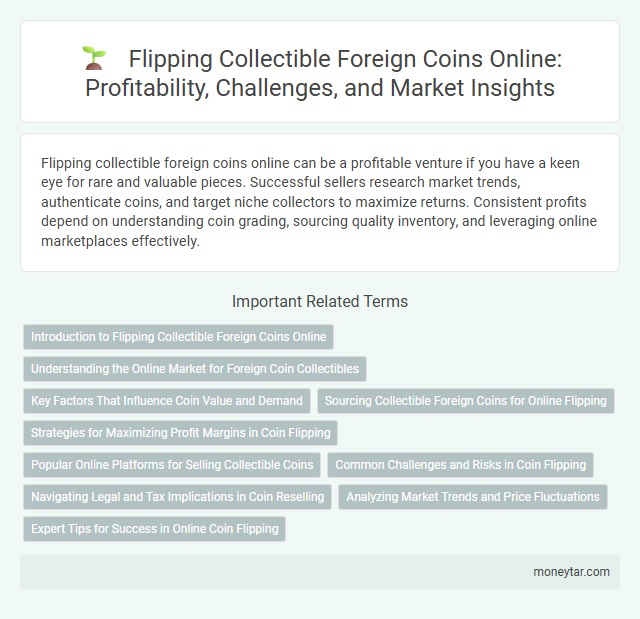 Flipping Collectible Foreign Coins Online: Profitability, Challenges, and Market Insights

Flipping collectible foreign coins online can be a profitable venture if you have a keen eye for rare and valuable pieces. Successful sellers research market trends, authenticate coins, and target niche collectors to maximize returns. Consistent profits depend on understanding coin grading, sourcing quality inventory, and leveraging online marketplaces effectively.

Important Related Terms

Introduction to Flipping Collectible Foreign Coins Online

Understanding the Online Market for Foreign Coin Collectibles

Key Factors That Influence Coin Value and Demand

Sourcing Collectible Foreign Coins for Online Flipping

Strategies for Maximizing Profit Margins in Coin Flipping

Popular Online Platforms for Selling Collectible Coins

Common Challenges and Risks in Coin Flipping

Navigating Legal and Tax Implications in Coin Reselling

Analyzing Market Trends and Price Fluctuations

Expert Tips for Success in Online Coin Flipping

moneytar.com