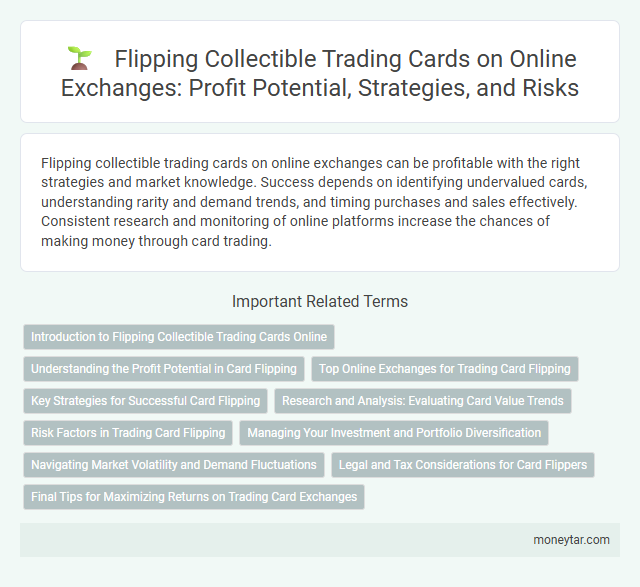 Flipping Collectible Trading Cards on Online Exchanges: Profit Potential, Strategies, and Risks

Flipping collectible trading cards on online exchanges can be profitable with the right strategies and market knowledge. Success depends on identifying undervalued cards, understanding rarity and demand trends, and timing purchases and sales effectively. Consistent research and monitoring of online platforms increase the chances of making money through card trading.

Important Related Terms

Introduction to Flipping Collectible Trading Cards Online

Understanding the Profit Potential in Card Flipping

Top Online Exchanges for Trading Card Flipping

Key Strategies for Successful Card Flipping

Research and Analysis: Evaluating Card Value Trends

Risk Factors in Trading Card Flipping

Managing Your Investment and Portfolio Diversification

Navigating Market Volatility and Demand Fluctuations

Legal and Tax Considerations for Card Flippers

Final Tips for Maximizing Returns on Trading Card Exchanges

moneytar.com