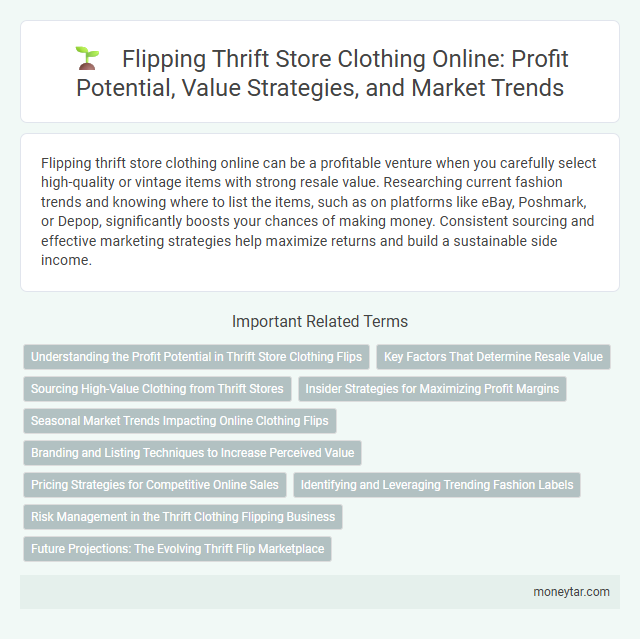 Flipping Thrift Store Clothing Online: Profit Potential, Value Strategies, and Market Trends

Flipping thrift store clothing online can be a profitable venture when you carefully select high-quality or vintage items with strong resale value. Researching current fashion trends and knowing where to list the items, such as on platforms like eBay, Poshmark, or Depop, significantly boosts your chances of making money. Consistent sourcing and effective marketing strategies help maximize returns and build a sustainable side income.

Important Related Terms

Understanding the Profit Potential in Thrift Store Clothing Flips

Key Factors That Determine Resale Value

Sourcing High-Value Clothing from Thrift Stores

Insider Strategies for Maximizing Profit Margins

Seasonal Market Trends Impacting Online Clothing Flips

Branding and Listing Techniques to Increase Perceived Value

Pricing Strategies for Competitive Online Sales

Identifying and Leveraging Trending Fashion Labels

Risk Management in the Thrift Clothing Flipping Business

Future Projections: The Evolving Thrift Flip Marketplace

moneytar.com