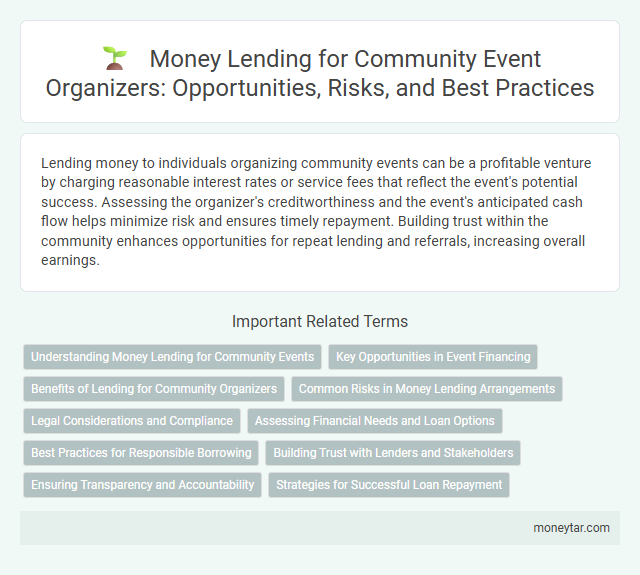 Money Lending for Community Event Organizers: Opportunities, Risks, and Best Practices

Lending money to individuals organizing community events can be a profitable venture by charging reasonable interest rates or service fees that reflect the event's potential success. Assessing the organizer's creditworthiness and the event's anticipated cash flow helps minimize risk and ensures timely repayment. Building trust within the community enhances opportunities for repeat lending and referrals, increasing overall earnings.

Important Related Terms

Understanding Money Lending for Community Events

Key Opportunities in Event Financing

Benefits of Lending for Community Organizers

Common Risks in Money Lending Arrangements

Legal Considerations and Compliance

Assessing Financial Needs and Loan Options

Best Practices for Responsible Borrowing

Building Trust with Lenders and Stakeholders

Ensuring Transparency and Accountability

Strategies for Successful Loan Repayment

moneytar.com