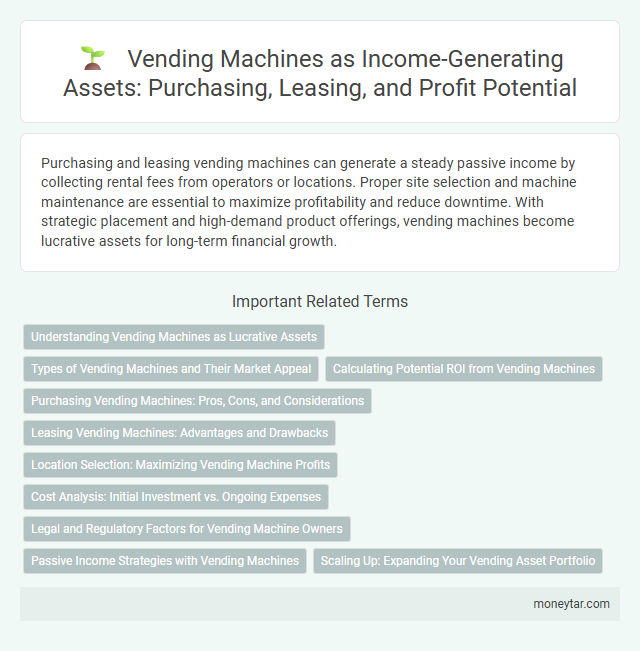 Vending Machines as Income-Generating Assets: Purchasing, Leasing, and Profit Potential

Purchasing and leasing vending machines can generate a steady passive income by collecting rental fees from operators or locations. Proper site selection and machine maintenance are essential to maximize profitability and reduce downtime. With strategic placement and high-demand product offerings, vending machines become lucrative assets for long-term financial growth.

Important Related Terms

Understanding Vending Machines as Lucrative Assets

Types of Vending Machines and Their Market Appeal

Calculating Potential ROI from Vending Machines

Purchasing Vending Machines: Pros, Cons, and Considerations

Leasing Vending Machines: Advantages and Drawbacks

Location Selection: Maximizing Vending Machine Profits

Cost Analysis: Initial Investment vs. Ongoing Expenses

Legal and Regulatory Factors for Vending Machine Owners

Passive Income Strategies with Vending Machines

Scaling Up: Expanding Your Vending Asset Portfolio

moneytar.com