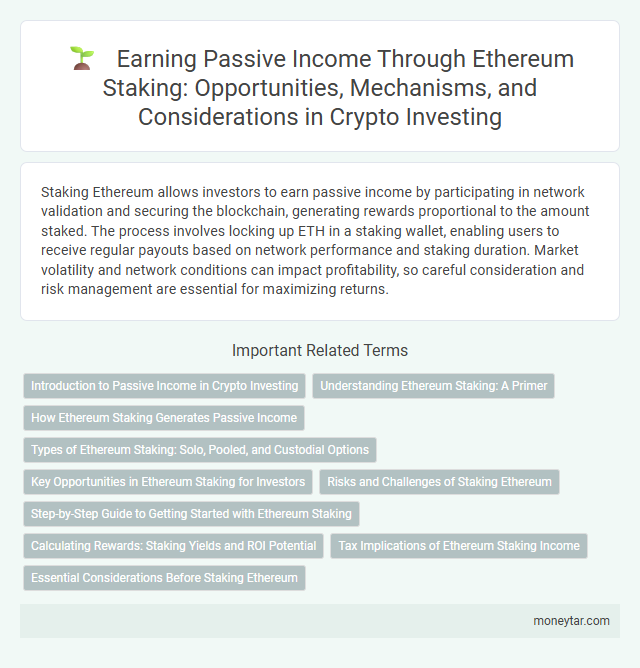 Earning Passive Income Through Ethereum Staking: Opportunities, Mechanisms, and Considerations in Crypto Investing

Staking Ethereum allows investors to earn passive income by participating in network validation and securing the blockchain, generating rewards proportional to the amount staked. The process involves locking up ETH in a staking wallet, enabling users to receive regular payouts based on network performance and staking duration. Market volatility and network conditions can impact profitability, so careful consideration and risk management are essential for maximizing returns.

Important Related Terms

Introduction to Passive Income in Crypto Investing

Understanding Ethereum Staking: A Primer

How Ethereum Staking Generates Passive Income

Types of Ethereum Staking: Solo, Pooled, and Custodial Options

Key Opportunities in Ethereum Staking for Investors

Risks and Challenges of Staking Ethereum

Step-by-Step Guide to Getting Started with Ethereum Staking

Calculating Rewards: Staking Yields and ROI Potential

Tax Implications of Ethereum Staking Income

Essential Considerations Before Staking Ethereum

moneytar.com