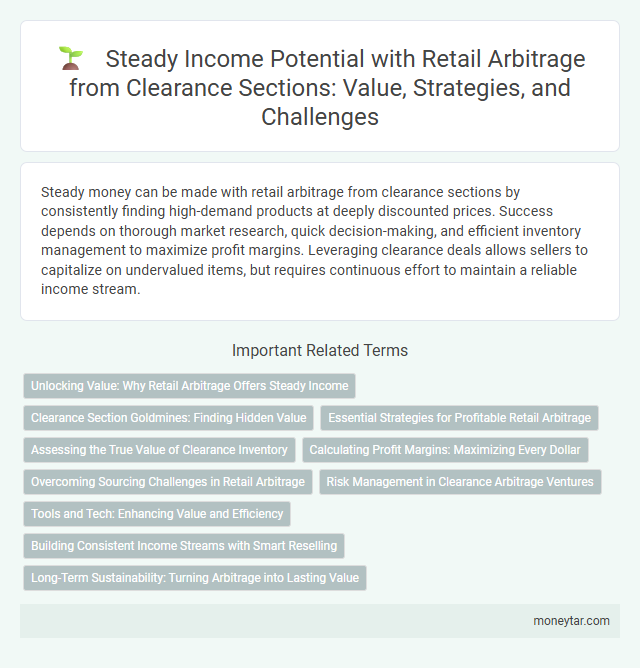 Steady Income Potential with Retail Arbitrage from Clearance Sections: Value, Strategies, and Challenges

Steady money can be made with retail arbitrage from clearance sections by consistently finding high-demand products at deeply discounted prices. Success depends on thorough market research, quick decision-making, and efficient inventory management to maximize profit margins. Leveraging clearance deals allows sellers to capitalize on undervalued items, but requires continuous effort to maintain a reliable income stream.

Important Related Terms

Unlocking Value: Why Retail Arbitrage Offers Steady Income

Clearance Section Goldmines: Finding Hidden Value

Essential Strategies for Profitable Retail Arbitrage

Assessing the True Value of Clearance Inventory

Calculating Profit Margins: Maximizing Every Dollar

Overcoming Sourcing Challenges in Retail Arbitrage

Risk Management in Clearance Arbitrage Ventures

Tools and Tech: Enhancing Value and Efficiency

Building Consistent Income Streams with Smart Reselling

Long-Term Sustainability: Turning Arbitrage into Lasting Value

moneytar.com