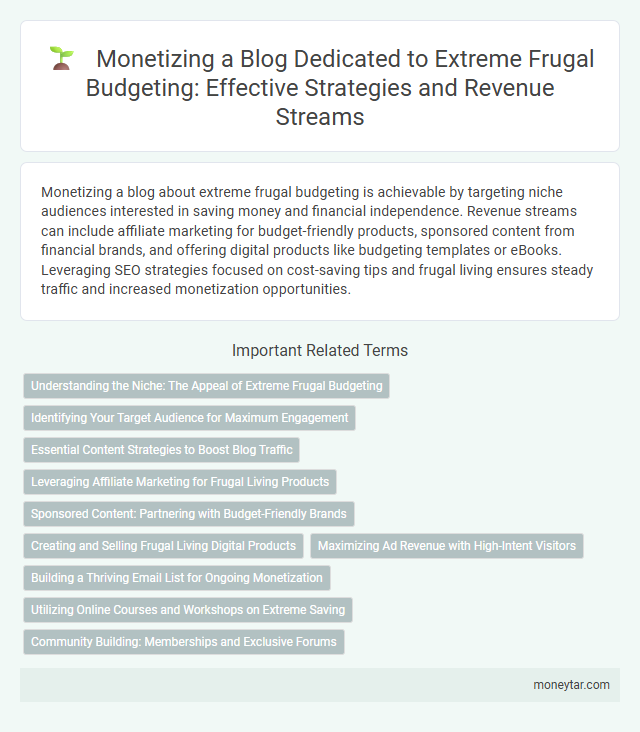 Monetizing a Blog Dedicated to Extreme Frugal Budgeting: Effective Strategies and Revenue Streams

Monetizing a blog about extreme frugal budgeting is achievable by targeting niche audiences interested in saving money and financial independence. Revenue streams can include affiliate marketing for budget-friendly products, sponsored content from financial brands, and offering digital products like budgeting templates or eBooks. Leveraging SEO strategies focused on cost-saving tips and frugal living ensures steady traffic and increased monetization opportunities.

Important Related Terms

Understanding the Niche: The Appeal of Extreme Frugal Budgeting

Identifying Your Target Audience for Maximum Engagement

Essential Content Strategies to Boost Blog Traffic

Leveraging Affiliate Marketing for Frugal Living Products

Sponsored Content: Partnering with Budget-Friendly Brands

Creating and Selling Frugal Living Digital Products

Maximizing Ad Revenue with High-Intent Visitors

Building a Thriving Email List for Ongoing Monetization

Utilizing Online Courses and Workshops on Extreme Saving

Community Building: Memberships and Exclusive Forums

moneytar.com