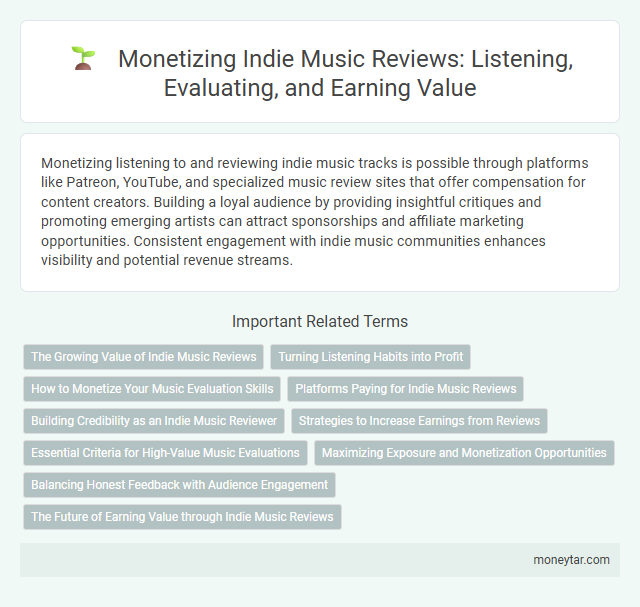 Monetizing Indie Music Reviews: Listening, Evaluating, and Earning Value

Monetizing listening to and reviewing indie music tracks is possible through platforms like Patreon, YouTube, and specialized music review sites that offer compensation for content creators. Building a loyal audience by providing insightful critiques and promoting emerging artists can attract sponsorships and affiliate marketing opportunities. Consistent engagement with indie music communities enhances visibility and potential revenue streams.

Important Related Terms

The Growing Value of Indie Music Reviews

Turning Listening Habits into Profit

How to Monetize Your Music Evaluation Skills

Platforms Paying for Indie Music Reviews

Building Credibility as an Indie Music Reviewer

Strategies to Increase Earnings from Reviews

Essential Criteria for High-Value Music Evaluations

Maximizing Exposure and Monetization Opportunities

Balancing Honest Feedback with Audience Engagement

The Future of Earning Value through Indie Music Reviews

moneytar.com