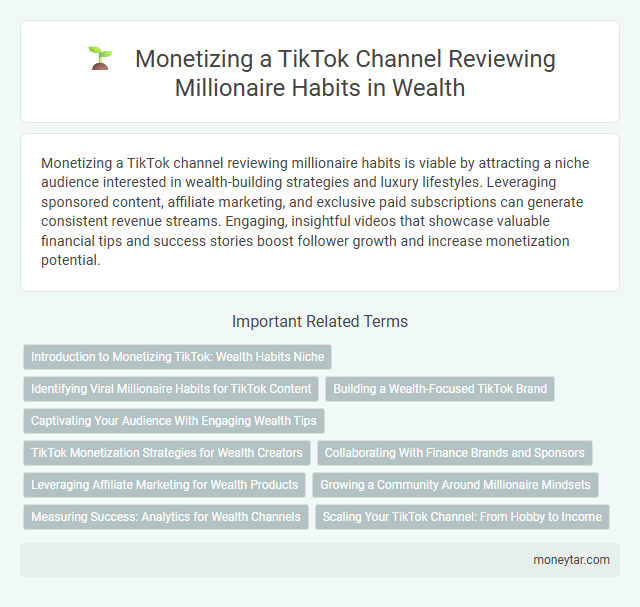 Monetizing a TikTok Channel Reviewing Millionaire Habits in Wealth

Monetizing a TikTok channel reviewing millionaire habits is viable by attracting a niche audience interested in wealth-building strategies and luxury lifestyles. Leveraging sponsored content, affiliate marketing, and exclusive paid subscriptions can generate consistent revenue streams. Engaging, insightful videos that showcase valuable financial tips and success stories boost follower growth and increase monetization potential.

Important Related Terms

Introduction to Monetizing TikTok: Wealth Habits Niche

Identifying Viral Millionaire Habits for TikTok Content

Building a Wealth-Focused TikTok Brand

Captivating Your Audience With Engaging Wealth Tips

TikTok Monetization Strategies for Wealth Creators

Collaborating With Finance Brands and Sponsors

Leveraging Affiliate Marketing for Wealth Products

Growing a Community Around Millionaire Mindsets

Measuring Success: Analytics for Wealth Channels

Scaling Your TikTok Channel: From Hobby to Income

moneytar.com