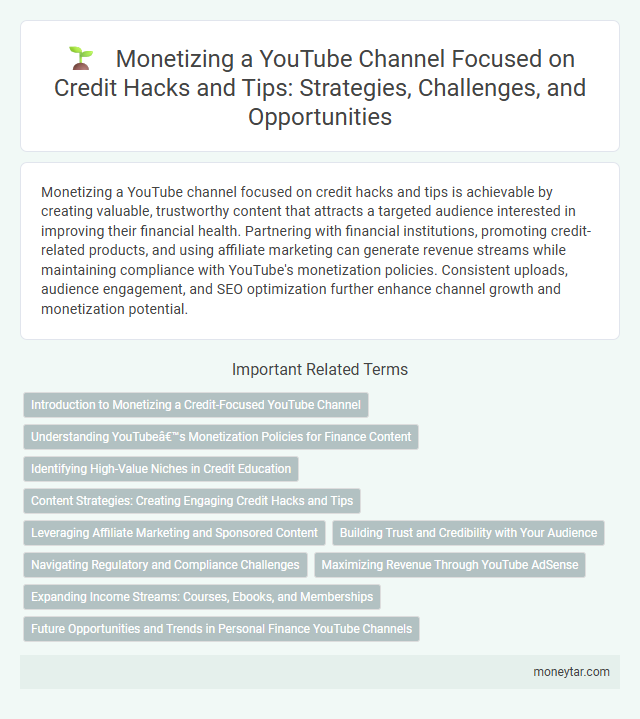 Monetizing a YouTube Channel Focused on Credit Hacks and Tips: Strategies, Challenges, and Opportunities

Monetizing a YouTube channel focused on credit hacks and tips is achievable by creating valuable, trustworthy content that attracts a targeted audience interested in improving their financial health. Partnering with financial institutions, promoting credit-related products, and using affiliate marketing can generate revenue streams while maintaining compliance with YouTube's monetization policies. Consistent uploads, audience engagement, and SEO optimization further enhance channel growth and monetization potential.

Important Related Terms

Introduction to Monetizing a Credit-Focused YouTube Channel

Understanding YouTubeâ€™s Monetization Policies for Finance Content

Identifying High-Value Niches in Credit Education

Content Strategies: Creating Engaging Credit Hacks and Tips

Leveraging Affiliate Marketing and Sponsored Content

Building Trust and Credibility with Your Audience

Navigating Regulatory and Compliance Challenges

Maximizing Revenue Through YouTube AdSense

Expanding Income Streams: Courses, Ebooks, and Memberships

Future Opportunities and Trends in Personal Finance YouTube Channels

moneytar.com