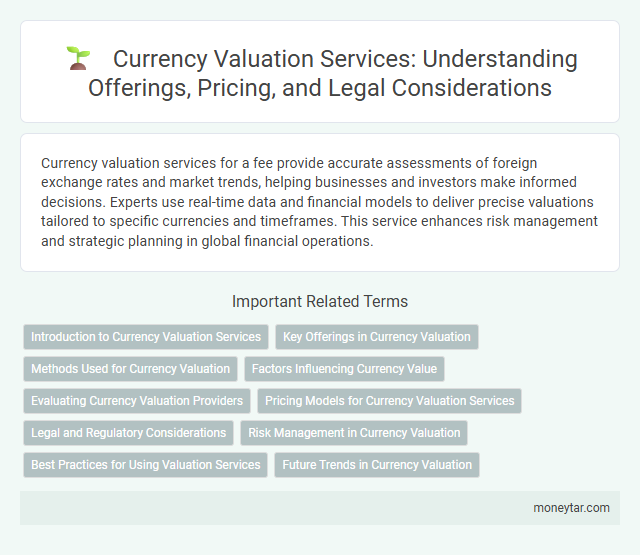 Currency Valuation Services: Understanding Offerings, Pricing, and Legal Considerations

Currency valuation services for a fee provide accurate assessments of foreign exchange rates and market trends, helping businesses and investors make informed decisions. Experts use real-time data and financial models to deliver precise valuations tailored to specific currencies and timeframes. This service enhances risk management and strategic planning in global financial operations.

Important Related Terms

Introduction to Currency Valuation Services
Key Offerings in Currency Valuation
Methods Used for Currency Valuation
Factors Influencing Currency Value
Evaluating Currency Valuation Providers
Pricing Models for Currency Valuation Services
Legal and Regulatory Considerations
Risk Management in Currency Valuation
Best Practices for Using Valuation Services
Future Trends in Currency Valuation

moneytar.com