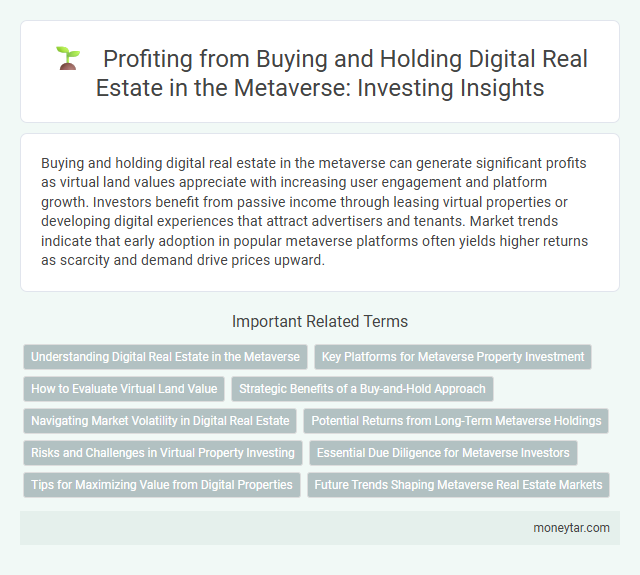 Profiting from Buying and Holding Digital Real Estate in the Metaverse: Investing Insights

Buying and holding digital real estate in the metaverse can generate significant profits as virtual land values appreciate with increasing user engagement and platform growth. Investors benefit from passive income through leasing virtual properties or developing digital experiences that attract advertisers and tenants. Market trends indicate that early adoption in popular metaverse platforms often yields higher returns as scarcity and demand drive prices upward.

Important Related Terms

Understanding Digital Real Estate in the Metaverse

Key Platforms for Metaverse Property Investment

How to Evaluate Virtual Land Value

Strategic Benefits of a Buy-and-Hold Approach

Navigating Market Volatility in Digital Real Estate

Potential Returns from Long-Term Metaverse Holdings

Risks and Challenges in Virtual Property Investing

Essential Due Diligence for Metaverse Investors

Tips for Maximizing Value from Digital Properties

Future Trends Shaping Metaverse Real Estate Markets

moneytar.com