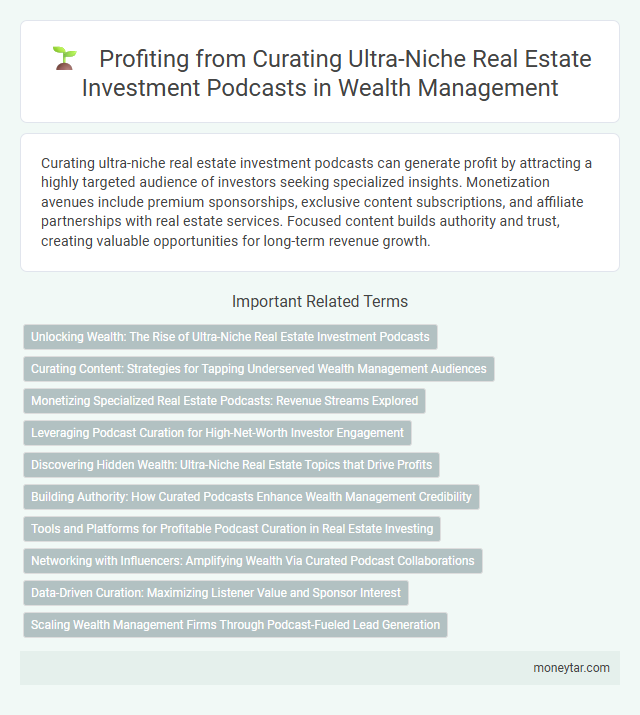 Profiting from Curating Ultra-Niche Real Estate Investment Podcasts in Wealth Management

Curating ultra-niche real estate investment podcasts can generate profit by attracting a highly targeted audience of investors seeking specialized insights. Monetization avenues include premium sponsorships, exclusive content subscriptions, and affiliate partnerships with real estate services. Focused content builds authority and trust, creating valuable opportunities for long-term revenue growth.

Important Related Terms

Unlocking Wealth: The Rise of Ultra-Niche Real Estate Investment Podcasts

Curating Content: Strategies for Tapping Underserved Wealth Management Audiences

Monetizing Specialized Real Estate Podcasts: Revenue Streams Explored

Leveraging Podcast Curation for High-Net-Worth Investor Engagement

Discovering Hidden Wealth: Ultra-Niche Real Estate Topics that Drive Profits

Building Authority: How Curated Podcasts Enhance Wealth Management Credibility

Tools and Platforms for Profitable Podcast Curation in Real Estate Investing

Networking with Influencers: Amplifying Wealth Via Curated Podcast Collaborations

Data-Driven Curation: Maximizing Listener Value and Sponsor Interest

Scaling Wealth Management Firms Through Podcast-Fueled Lead Generation

moneytar.com