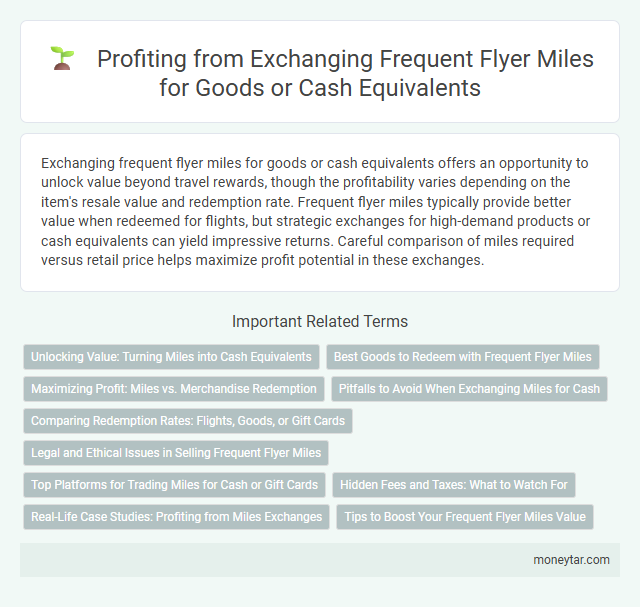 Profiting from Exchanging Frequent Flyer Miles for Goods or Cash Equivalents

Exchanging frequent flyer miles for goods or cash equivalents offers an opportunity to unlock value beyond travel rewards, though the profitability varies depending on the item's resale value and redemption rate. Frequent flyer miles typically provide better value when redeemed for flights, but strategic exchanges for high-demand products or cash equivalents can yield impressive returns. Careful comparison of miles required versus retail price helps maximize profit potential in these exchanges.

Important Related Terms

Unlocking Value: Turning Miles into Cash Equivalents

Best Goods to Redeem with Frequent Flyer Miles

Maximizing Profit: Miles vs. Merchandise Redemption

Pitfalls to Avoid When Exchanging Miles for Cash

Comparing Redemption Rates: Flights, Goods, or Gift Cards

Legal and Ethical Issues in Selling Frequent Flyer Miles

Top Platforms for Trading Miles for Cash or Gift Cards

Hidden Fees and Taxes: What to Watch For

Real-Life Case Studies: Profiting from Miles Exchanges

Tips to Boost Your Frequent Flyer Miles Value

moneytar.com