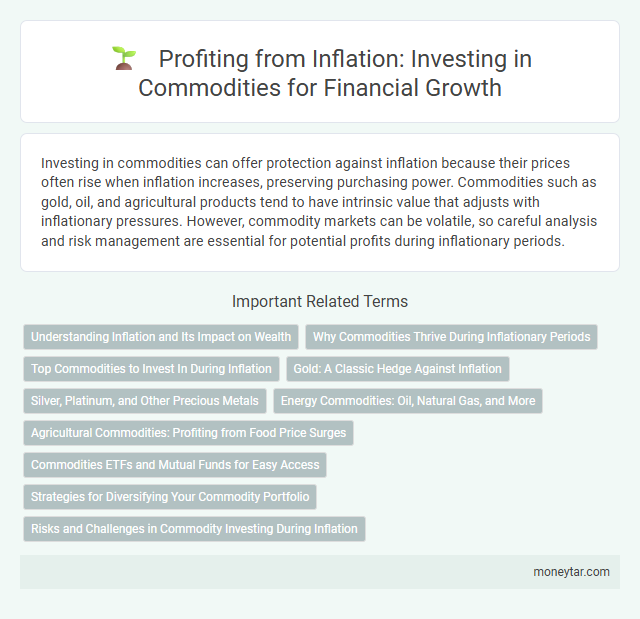 Profiting from Inflation: Investing in Commodities for Financial Growth

Investing in commodities can offer protection against inflation because their prices often rise when inflation increases, preserving purchasing power. Commodities such as gold, oil, and agricultural products tend to have intrinsic value that adjusts with inflationary pressures. However, commodity markets can be volatile, so careful analysis and risk management are essential for potential profits during inflationary periods.

Important Related Terms

Understanding Inflation and Its Impact on Wealth

Why Commodities Thrive During Inflationary Periods

Top Commodities to Invest In During Inflation

Gold: A Classic Hedge Against Inflation

Silver, Platinum, and Other Precious Metals

Energy Commodities: Oil, Natural Gas, and More

Agricultural Commodities: Profiting from Food Price Surges

Commodities ETFs and Mutual Funds for Easy Access

Strategies for Diversifying Your Commodity Portfolio

Risks and Challenges in Commodity Investing During Inflation

moneytar.com