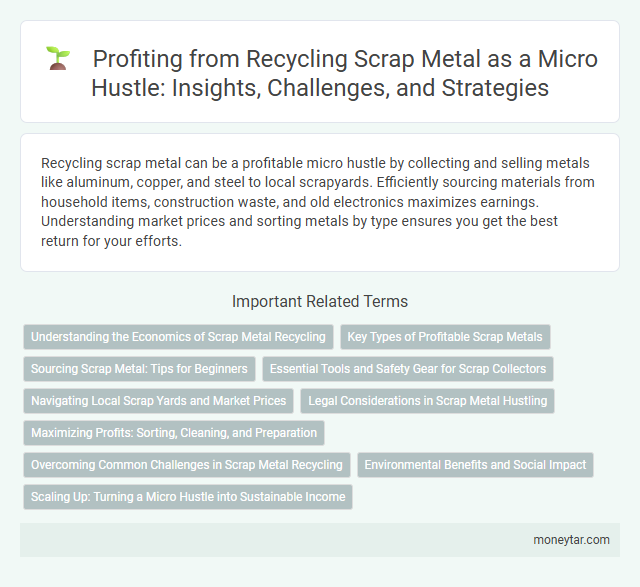 Profiting from Recycling Scrap Metal as a Micro Hustle: Insights, Challenges, and Strategies

Recycling scrap metal can be a profitable micro hustle by collecting and selling metals like aluminum, copper, and steel to local scrapyards. Efficiently sourcing materials from household items, construction waste, and old electronics maximizes earnings. Understanding market prices and sorting metals by type ensures you get the best return for your efforts.

Important Related Terms

Understanding the Economics of Scrap Metal Recycling

Key Types of Profitable Scrap Metals

Sourcing Scrap Metal: Tips for Beginners

Essential Tools and Safety Gear for Scrap Collectors

Navigating Local Scrap Yards and Market Prices

Legal Considerations in Scrap Metal Hustling

Maximizing Profits: Sorting, Cleaning, and Preparation

Overcoming Common Challenges in Scrap Metal Recycling

Environmental Benefits and Social Impact

Scaling Up: Turning a Micro Hustle into Sustainable Income

moneytar.com