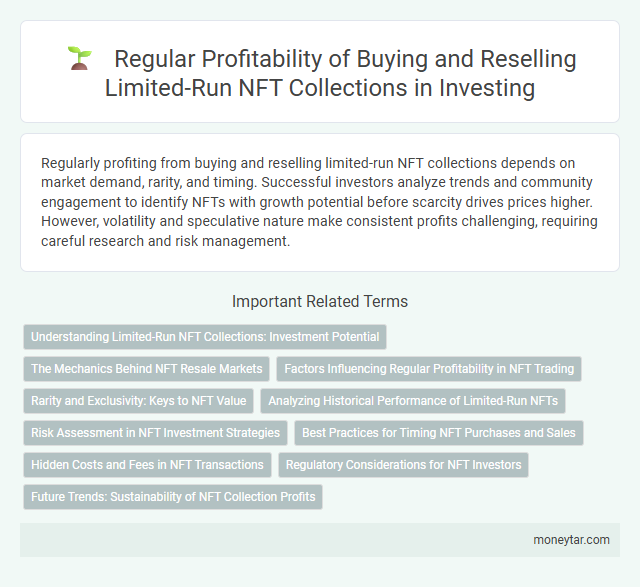 Regular Profitability of Buying and Reselling Limited-Run NFT Collections in Investing

Regularly profiting from buying and reselling limited-run NFT collections depends on market demand, rarity, and timing. Successful investors analyze trends and community engagement to identify NFTs with growth potential before scarcity drives prices higher. However, volatility and speculative nature make consistent profits challenging, requiring careful research and risk management.

Important Related Terms

Understanding Limited-Run NFT Collections: Investment Potential

The Mechanics Behind NFT Resale Markets

Factors Influencing Regular Profitability in NFT Trading

Rarity and Exclusivity: Keys to NFT Value

Analyzing Historical Performance of Limited-Run NFTs

Risk Assessment in NFT Investment Strategies

Best Practices for Timing NFT Purchases and Sales

Hidden Costs and Fees in NFT Transactions

Regulatory Considerations for NFT Investors

Future Trends: Sustainability of NFT Collection Profits

moneytar.com